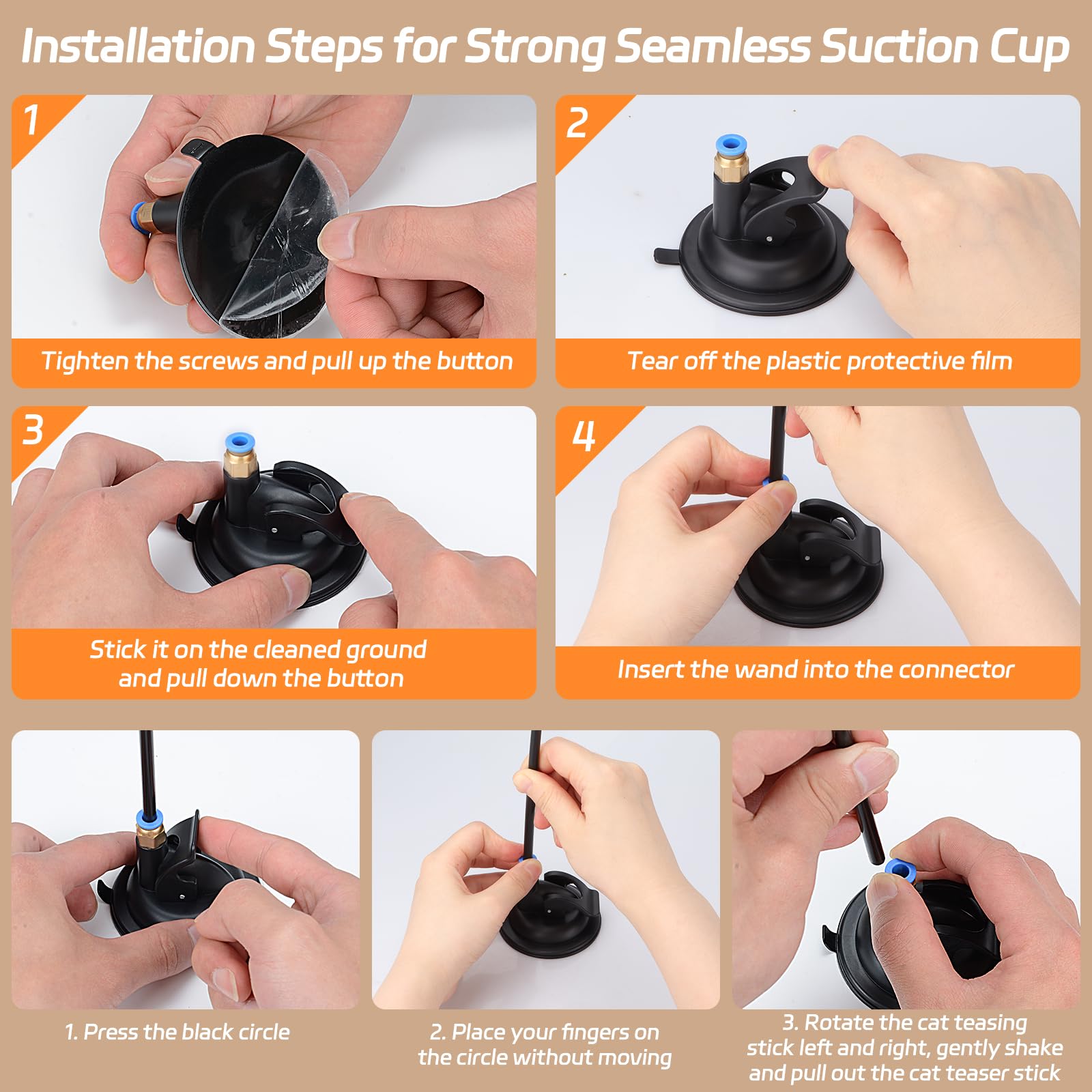 Installation Steps for Strong Seamless Suction Cup

1

Tighten the screws and pull up the button

2

Tear off the plastic protective film

3

Stick it on the cleaned ground and pull down the button

4

Insert the wand into the connector

1. Press the black circle

2. Place your fingers on the circle without moving

3. Rotate the cat teasing stick left and right, gently shake and pull out the cat teaser stick