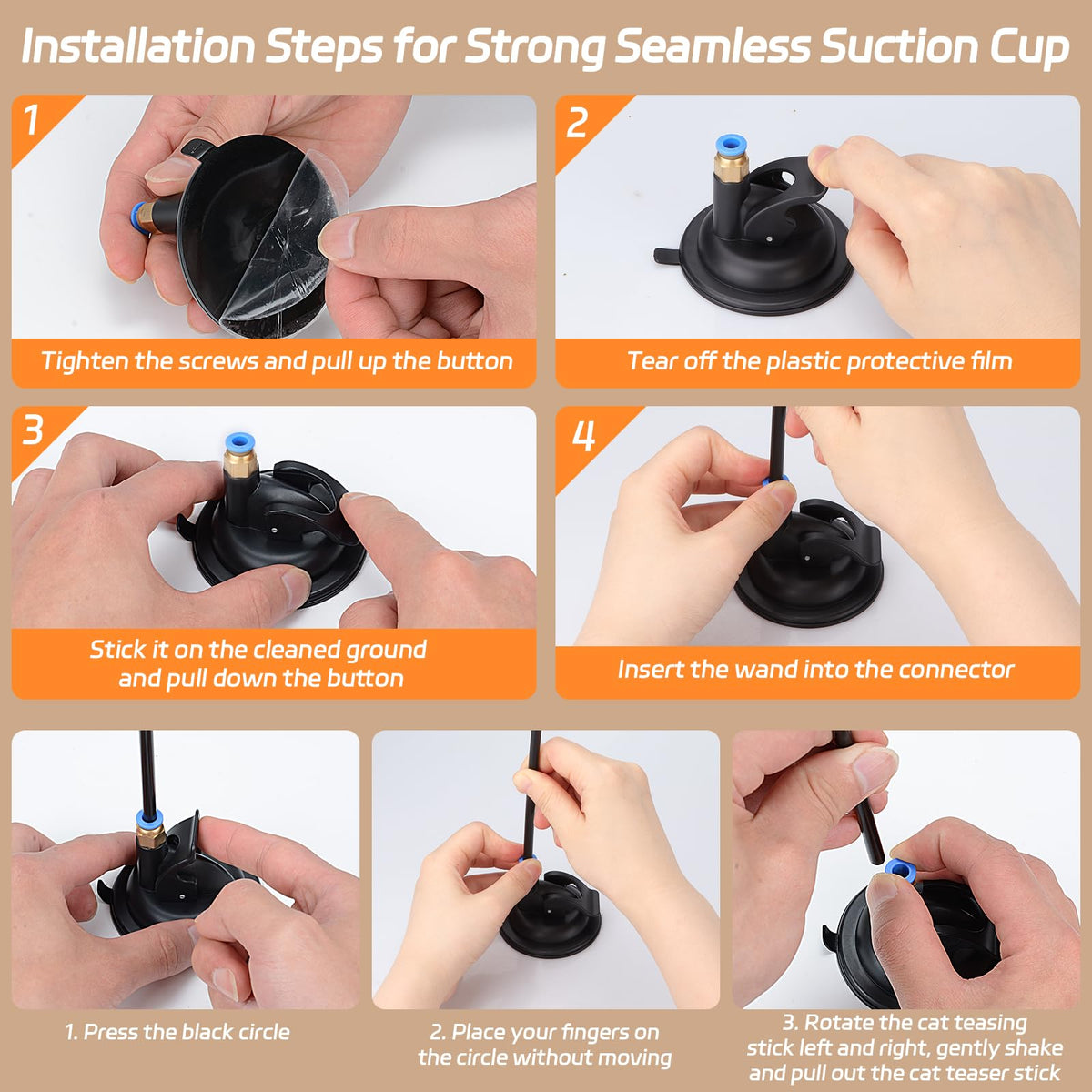 Installation Steps for Strong Seamless Suction Cup

1

Tighten the screws and pull up the button

2

Tear off the plastic protective film

3

Stick it on the cleaned ground and pull down the button

4

Insert the wand into the connector

1. Press the black circle

2. Place your fingers on the circle without moving

3. Rotate the cat teasing stick left and right, gently shake and pull out the cat teaser stick