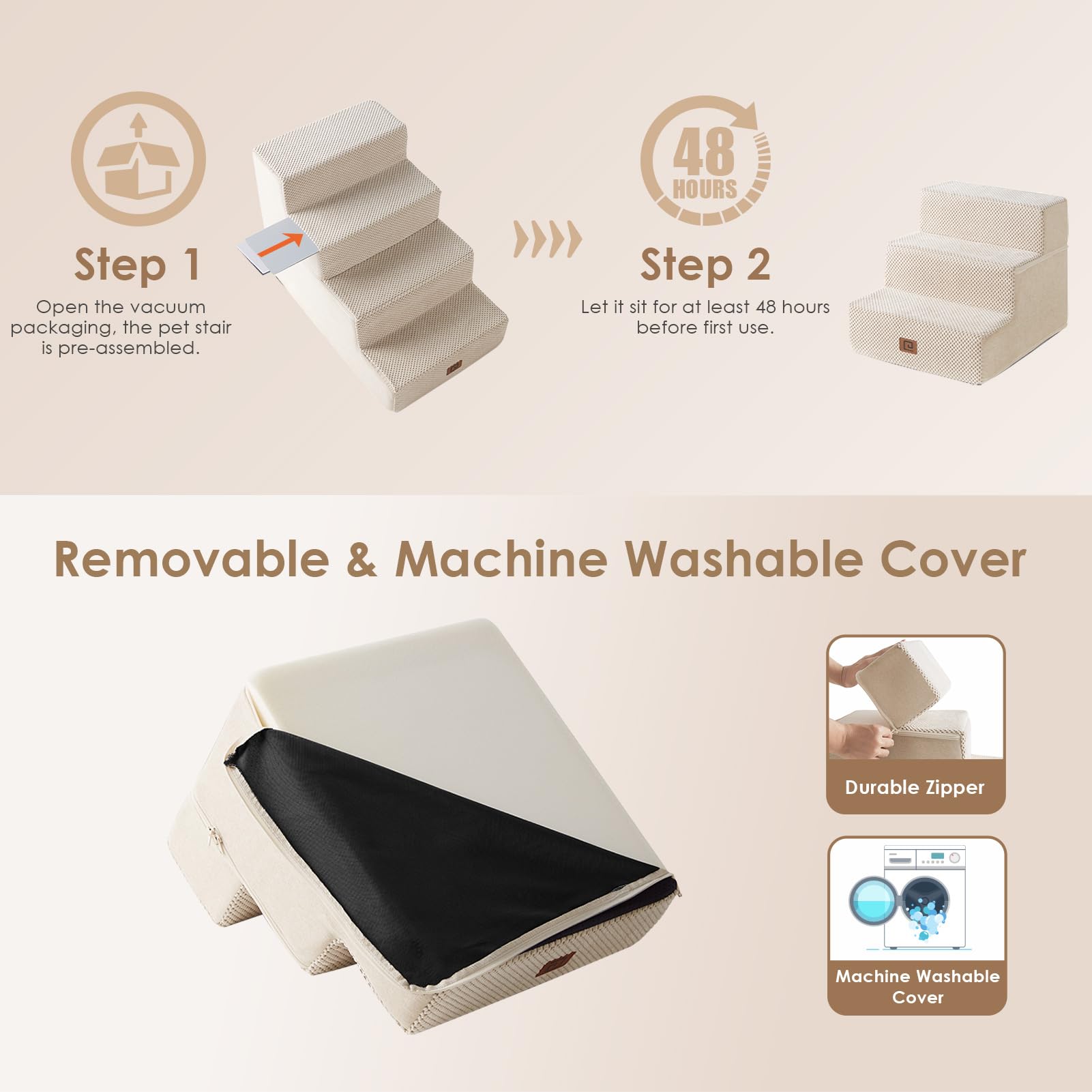 Step 1
Open the vacuum packaging, the pet stair is pre-assembled.

48 HOURS

Step 2
Let it sit for at least 48 hours before first use.

Removable & Machine Washable Cover

Durable Zipper

Machine Washable Cover