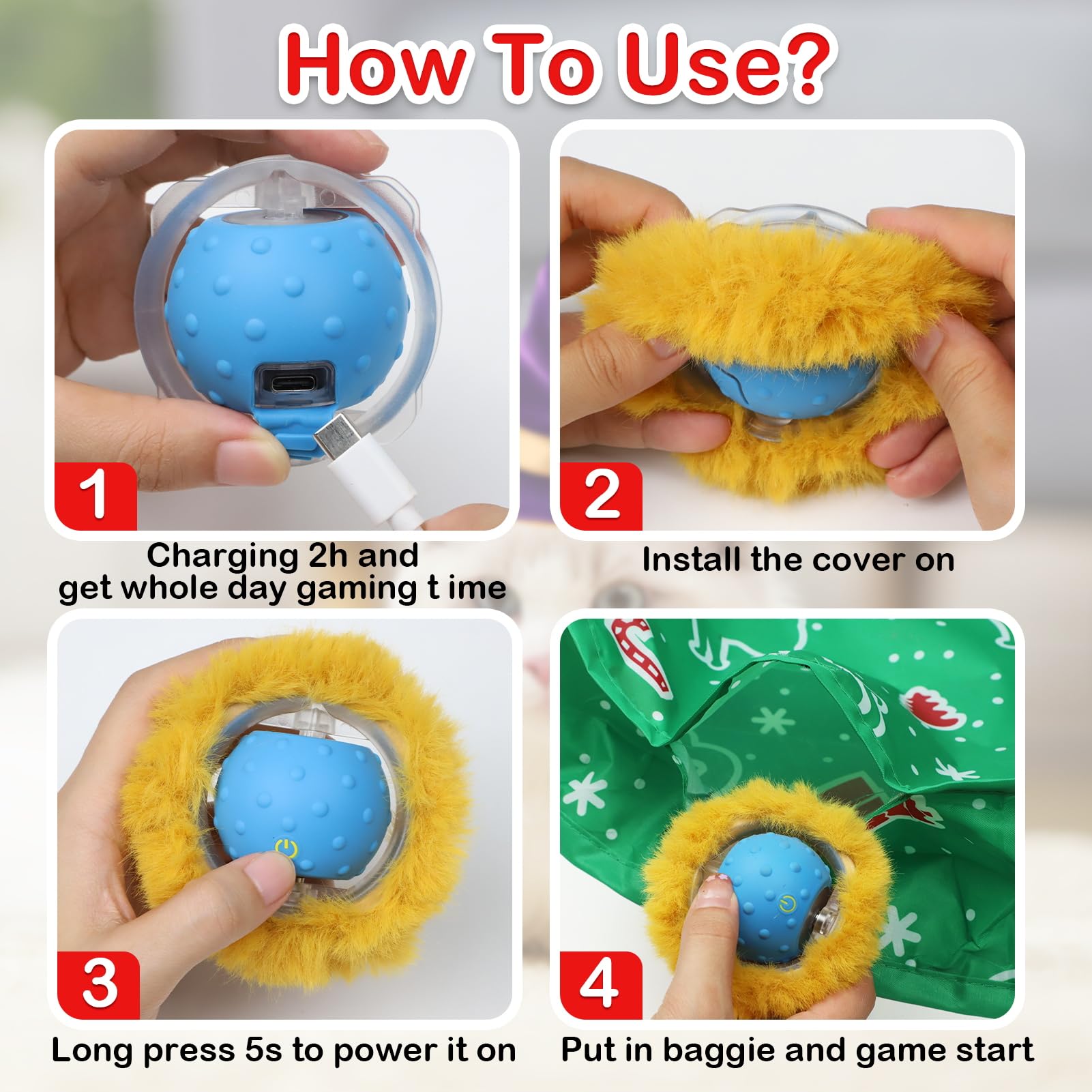 How To Use?

1

Charging 2h and get whole day gaming t ime

2

Install the cover on

3

Long press 5s to power it on

4

Put in baggie and game start