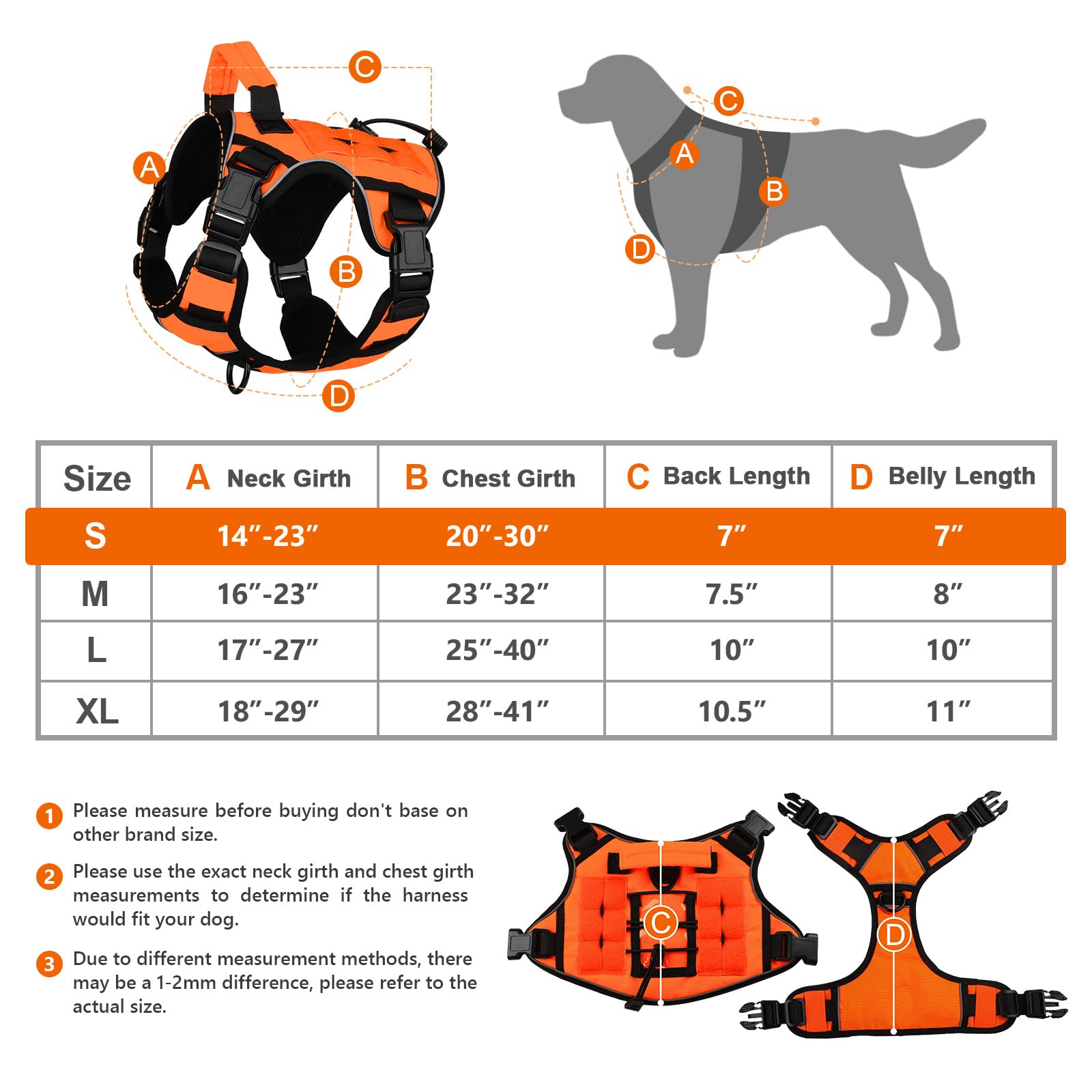 C
A
B
D

C
A
B
D

| Size | A Neck Girth | B Chest Girth | C Back Length | D Belly Length |
|---|---|---|---|---|
| S | 14″-23″ | 20″-30″ | 7″ | 7″ |
| M | 16″-23″ | 23″-32″ | 7.5″ | 8″ |
| L | 17″-27″ | 25″-40″ | 10″ | 10″ |
| XL | 18″-29″ | 28″-41″ | 10.5″ | 11″ |

1 Please measure before buying don't base on other brand size.

2 Please use the exact neck girth and chest girth measurements to determine if the harness would fit your dog.

3 Due to different measurement methods, there may be a 1-2mm difference, please refer to the actual size.

C

D