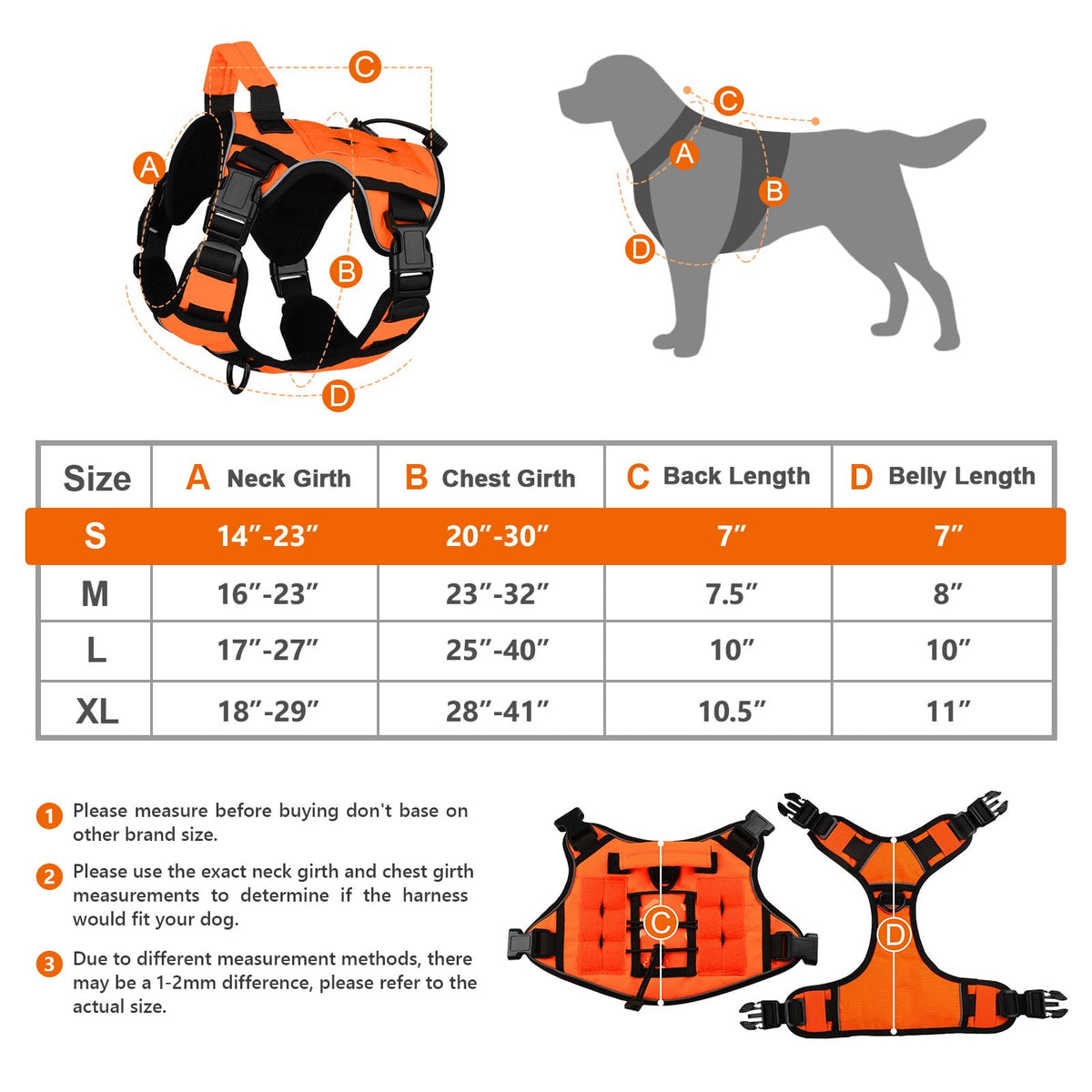 C

A

B

D

C

A

B

D

| Size | A Neck Girth | B Chest Girth | C Back Length | D Belly Length |
|---|---|---|---|---|
| S | 14″-23″ | 20″-30″ | 7″ | 7″ |
| M | 16″-23″ | 23″-32″ | 7.5″ | 8″ |
| L | 17″-27″ | 25″-40″ | 10″ | 10″ |
| XL | 18″-29″ | 28″-41″ | 10.5″ | 11″ |

1 Please measure before buying don't base on other brand size.

2 Please use the exact neck girth and chest girth measurements to determine if the harness would fit your dog.

3 Due to different measurement methods, there may be a 1-2mm difference, please refer to the actual size.

C

D