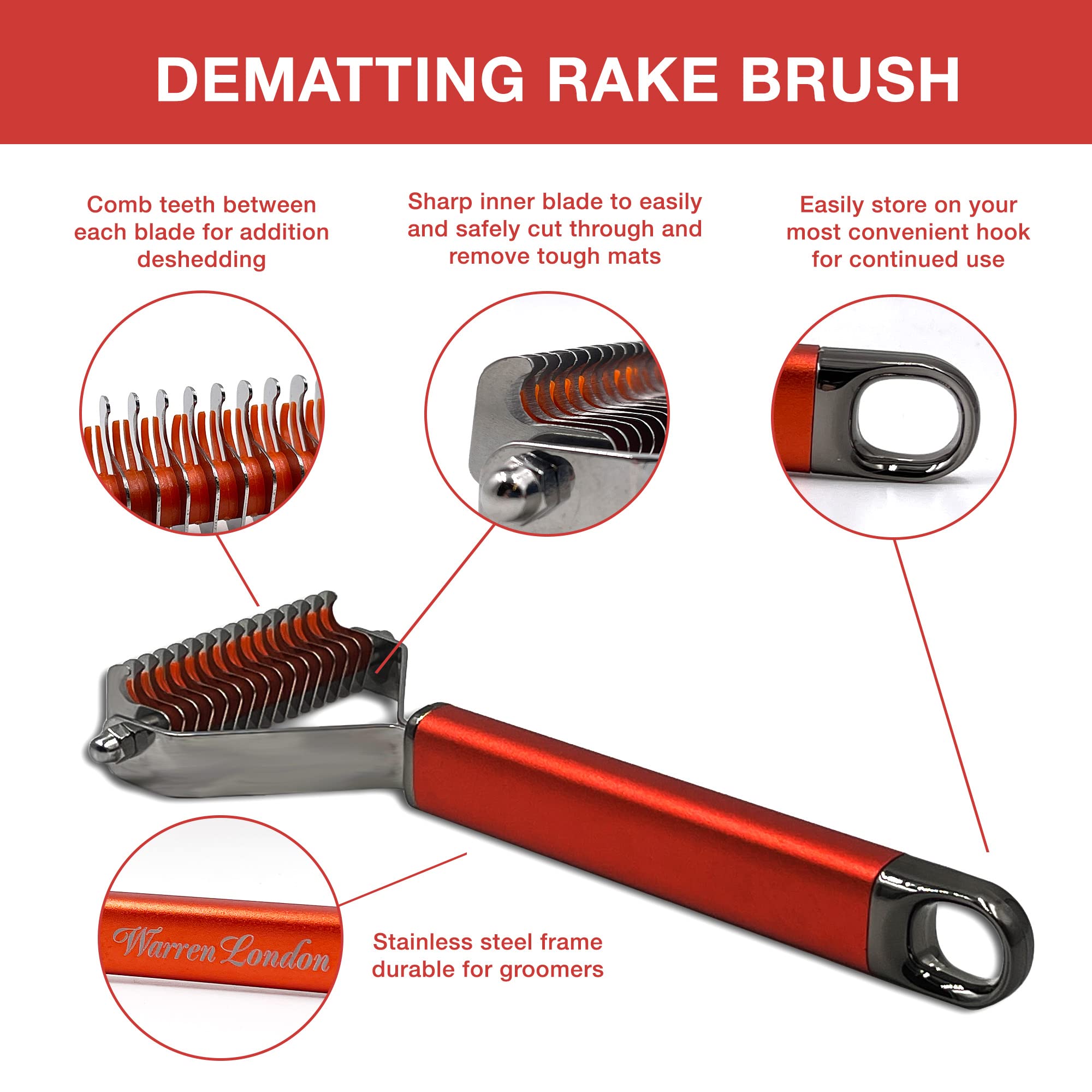 DEMATTING RAKE BRUSH

Comb teeth between each blade for addition deshedding

Sharp inner blade to easily and safely cut through and remove tough mats

Easily store on your most convenient hook for continued use

Warren London

Stainless steel frame durable for groomers