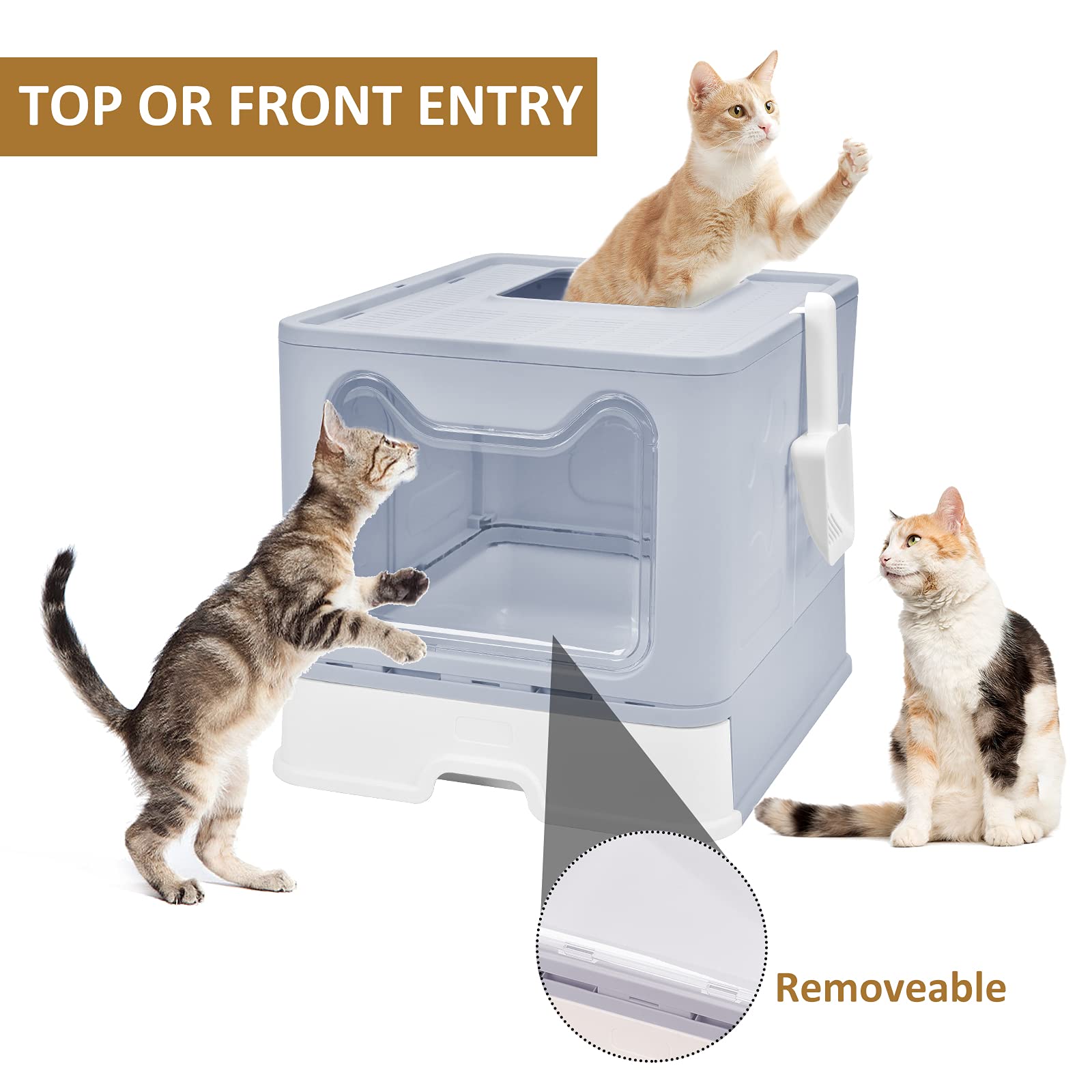 TOP OR FRONT ENTRY

Removeable