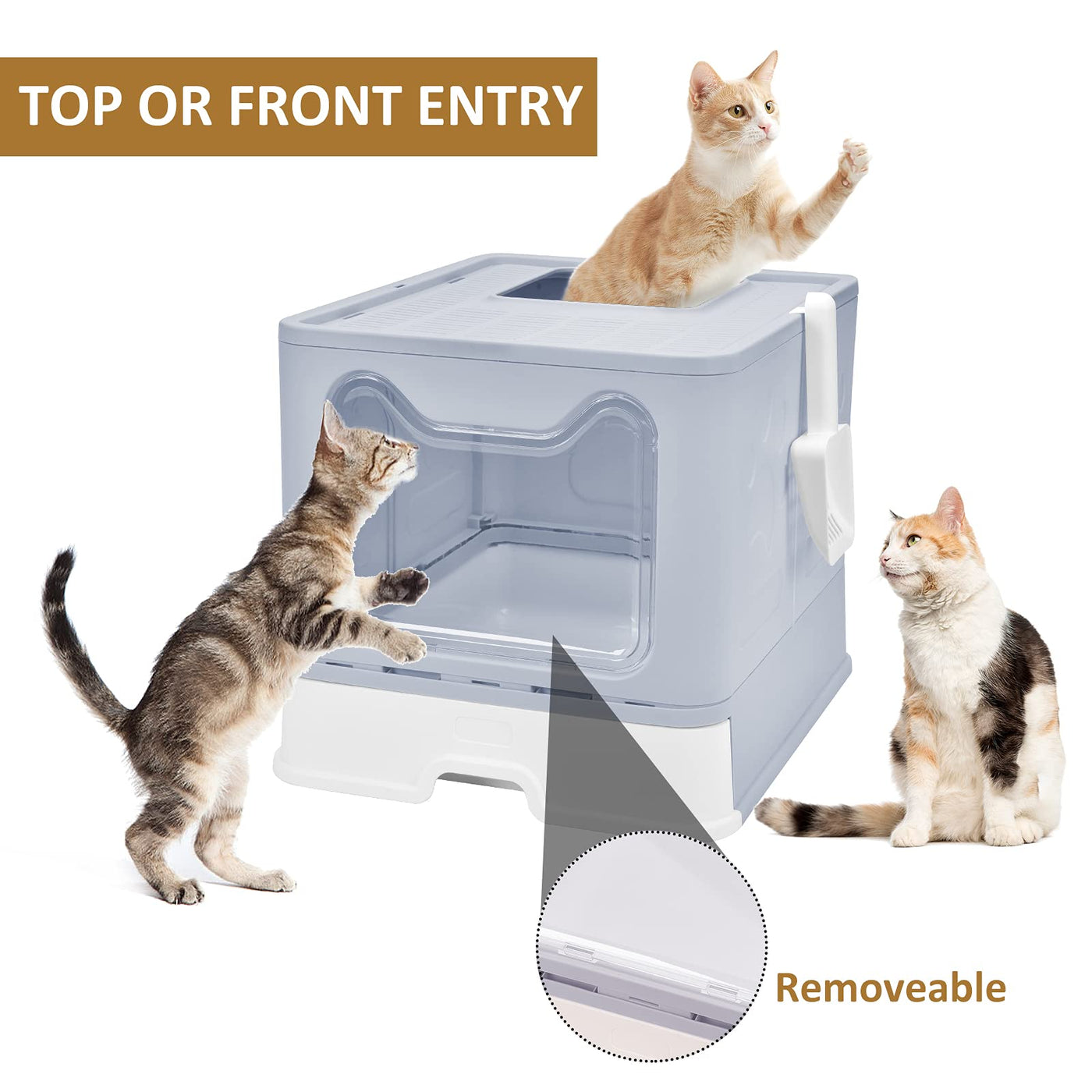 TOP OR FRONT ENTRY

Removeable