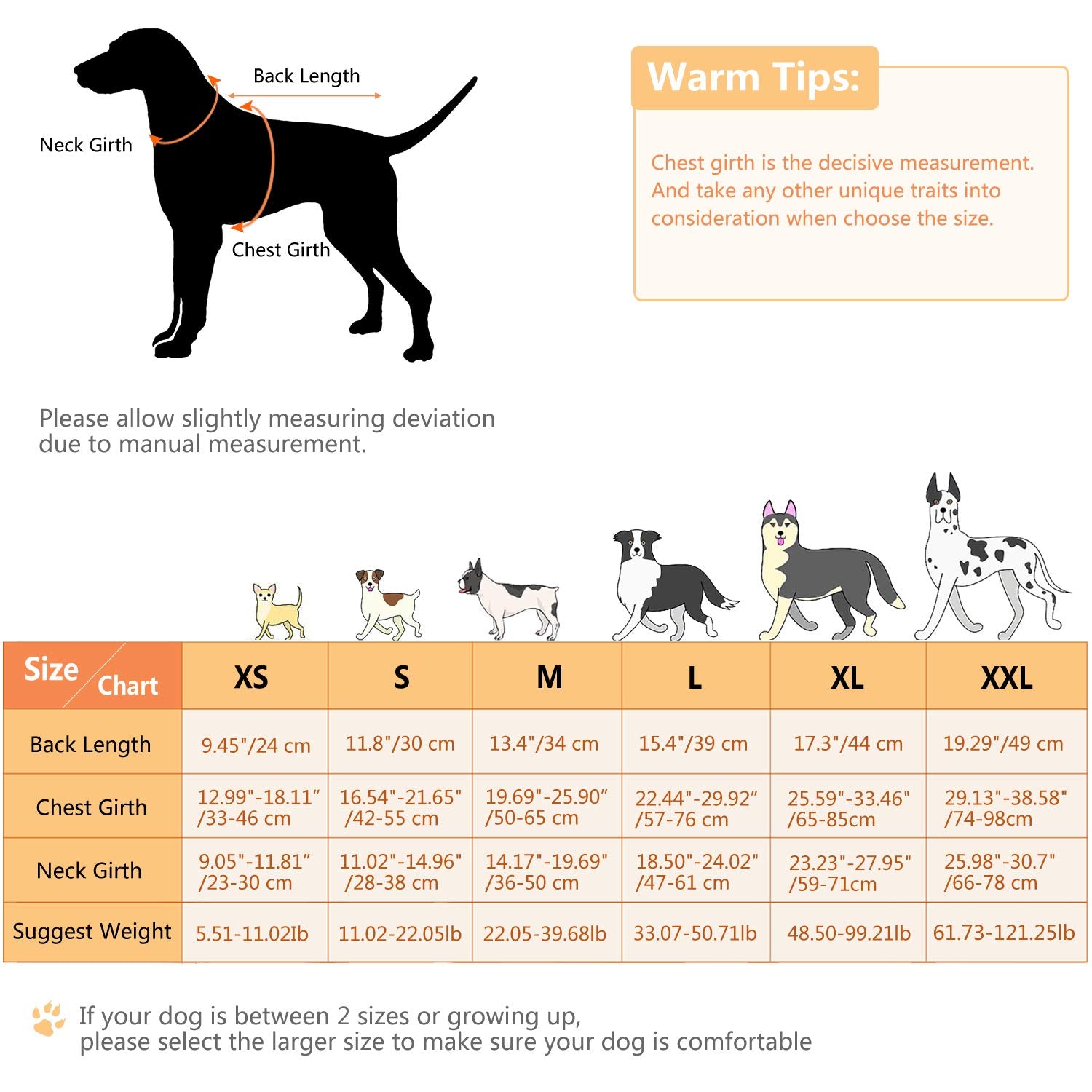 Back Length

Neck Girth

Chest Girth

Warm Tips:

Chest girth is the decisive measurement. And take any other unique traits into consideration when choose the size.

Please allow slightly measuring deviation due to manual measurement.

| Size Chart | XS | S | M | L | XL | XXL |
|---|---|---|---|---|---|---|
| Back Length | 9.45"/24 cm | 11.8"/30 cm | 13.4"/34 cm | 15.4"/39 cm | 17.3"/44 cm | 19.29"/49 cm |
| Chest Girth | 12.99"-18.11" /33-46 cm | 16.54"-21.65" /42-55 cm | 19.69"-25.90" /50-65 cm | 22.44"-29.92" /57-76 cm | 25.59"-33.46" /65-85cm | 29.13"-38.58" /74-98cm |
| Neck Girth | 9.05"-11.81" /23-30 cm | 11.02"-14.96" /28-38 cm | 14.17"-19.69" /36-50 cm | 18.50"-24.02" /47-61 cm | 23.23"-27.95" /59-71cm | 25.98"-30.7" /66-78 cm |
| Suggest Weight | 5.51-11.02Ib | 11.02-22.05lb | 22.05-39.68lb | 33.07-50.71lb | 48.50-99.21lb | 61.73-121.25lb |

If your dog is between 2 sizes or growing up, please select the larger size to make sure your dog is comfortable