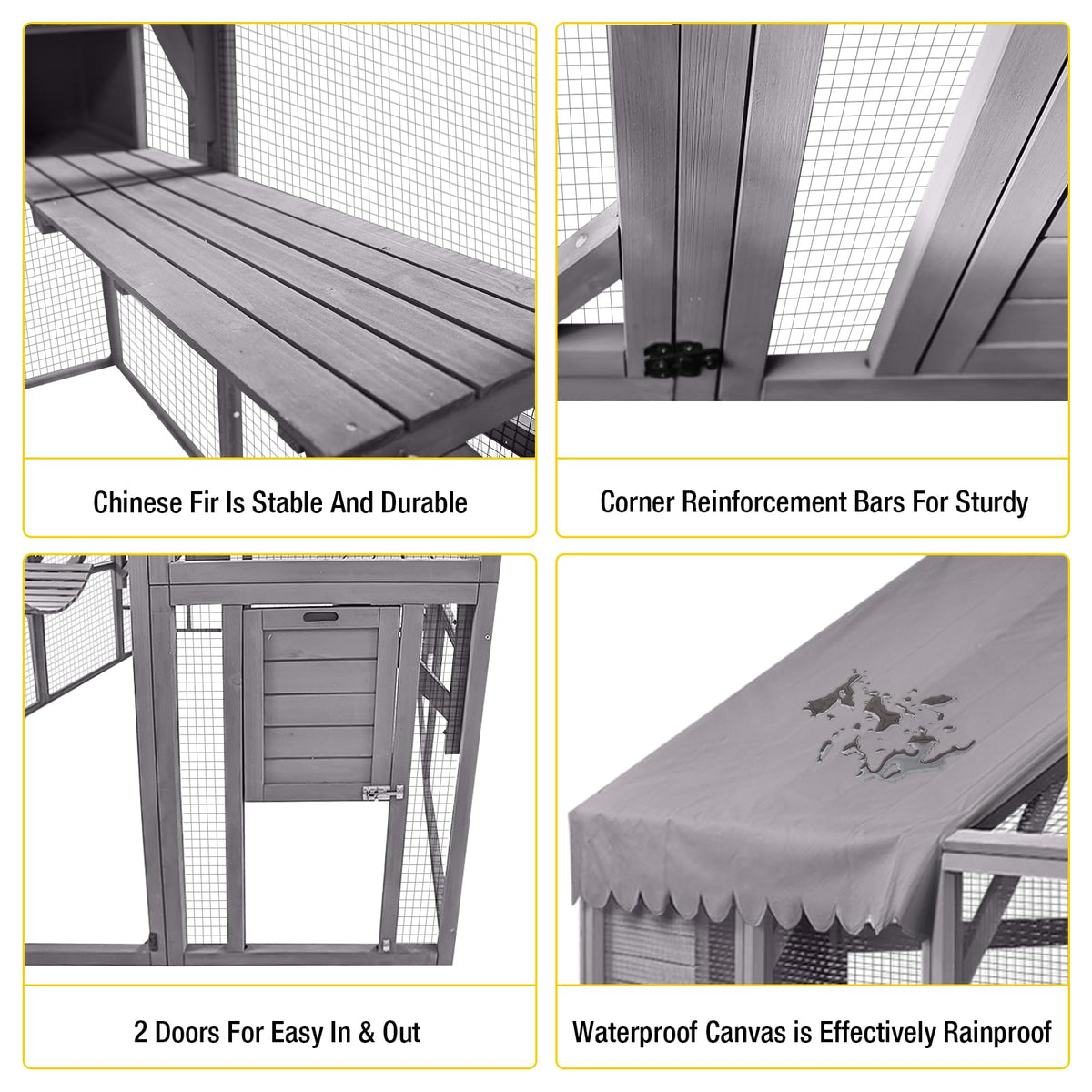 Chinese Fir Is Stable And Durable

Corner Reinforcement Bars For Sturdy

2 Doors For Easy In & Out

Waterproof Canvas is Effectively Rainproof