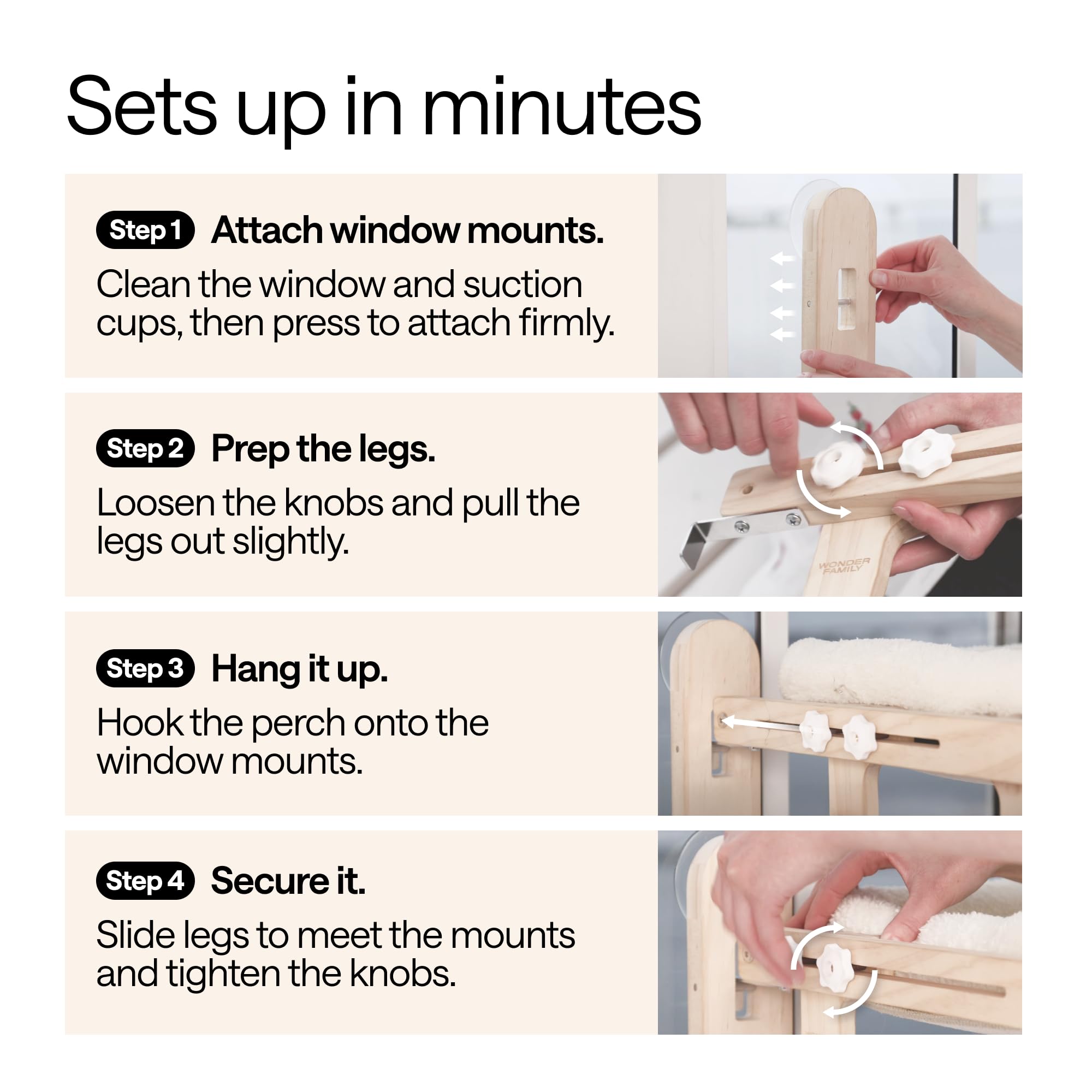 Sets up in minutes

Step 1 Attach window mounts.

Clean the window and suction cups, then press to attach firmly.

Step 2 Prep the legs.

Loosen the knobs and pull the legs out slightly.

WONDER FAMILY

Step 3 Hang it up.

Hook the perch onto the window mounts.

Step 4 Secure it.

Slide legs to meet the mounts and tighten the knobs.