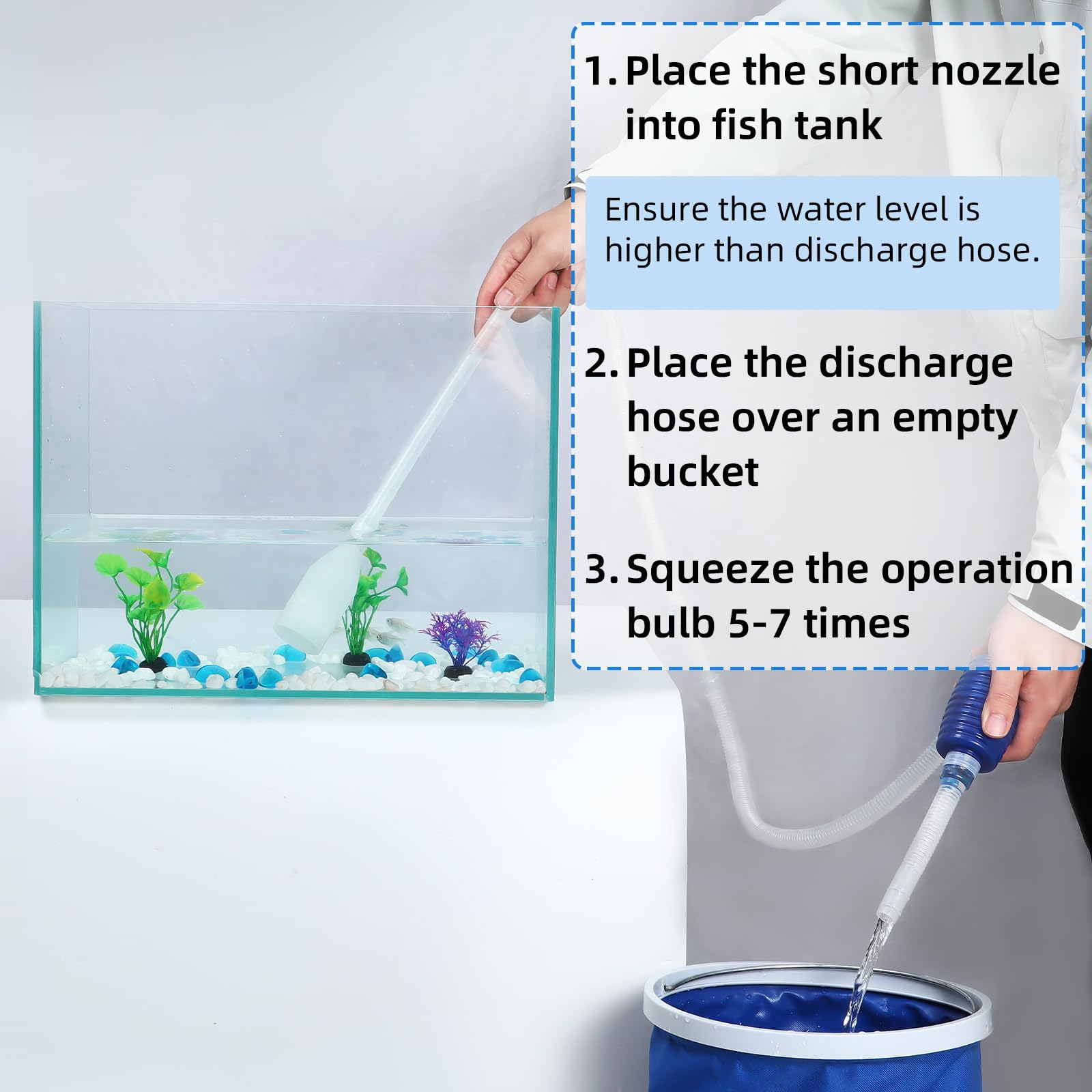 1. Place the short nozzle into fish tank

Ensure the water level is higher than discharge hose.

2. Place the discharge hose over an empty bucket

3. Squeeze the operation bulb 5-7 times