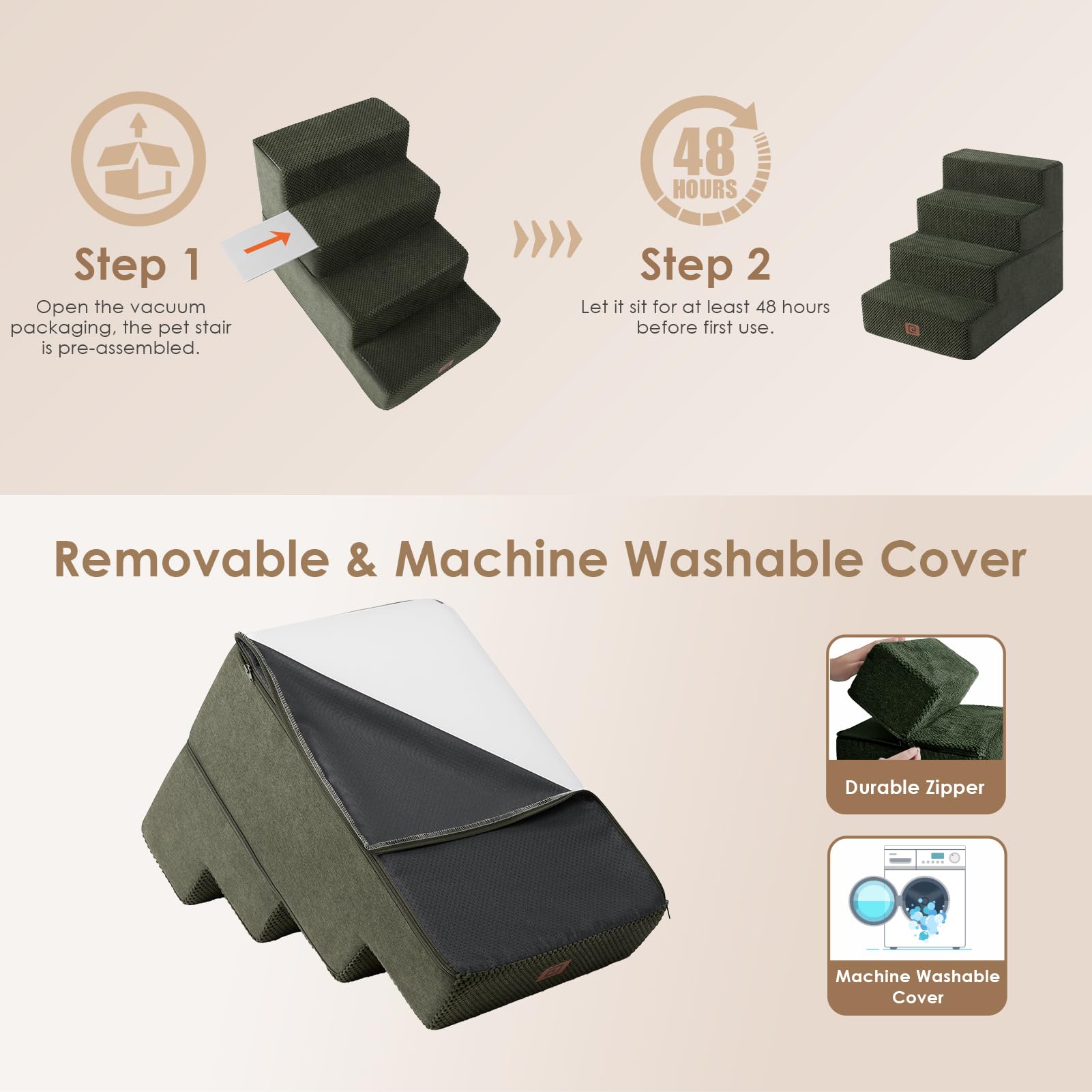 Step 1

Open the vacuum packaging, the pet stair is pre-assembled.

48 HOURS

Step 2

Let it sit for at least 48 hours before first use.

Removable & Machine Washable Cover

Durable Zipper

Machine Washable Cover