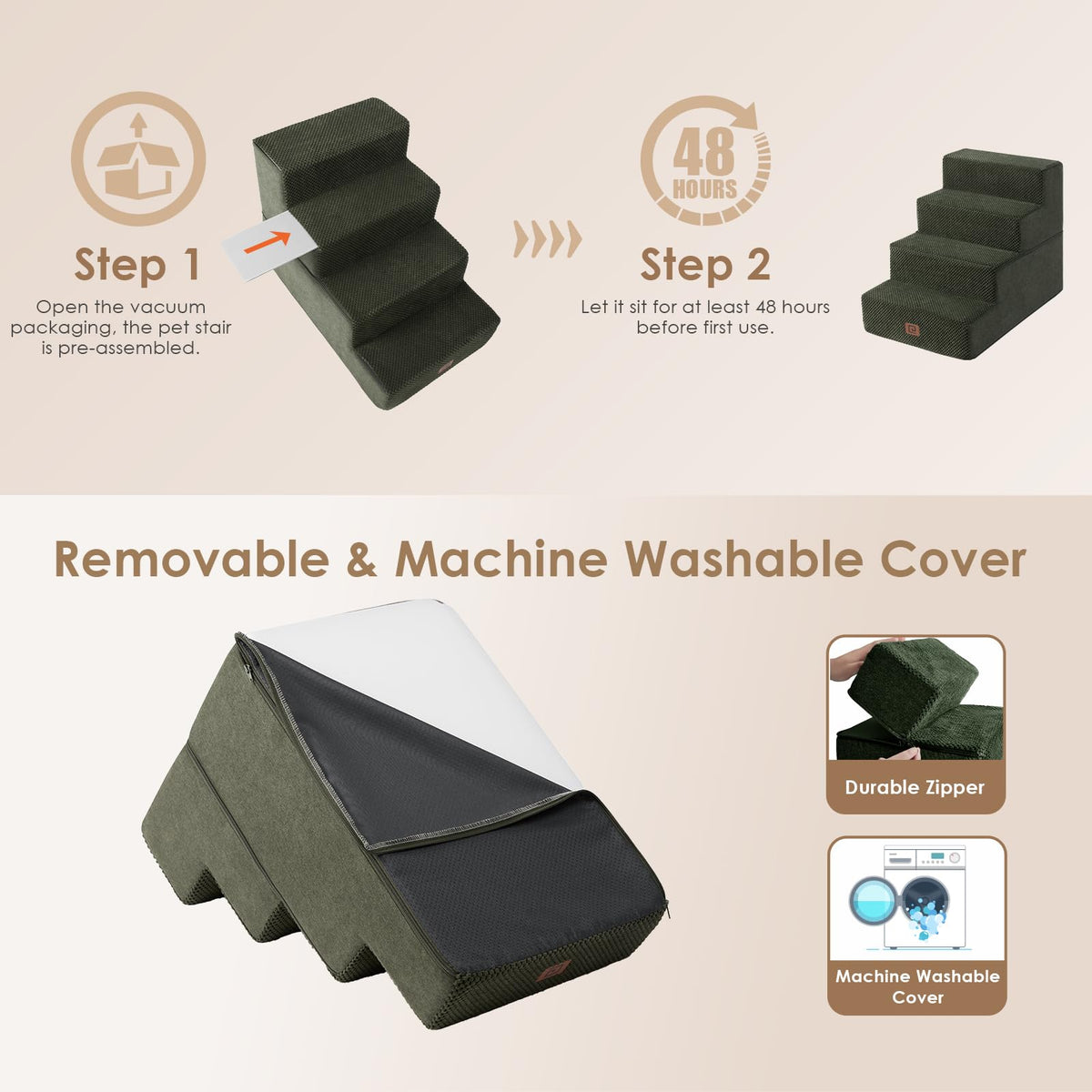 Step 1
Open the vacuum packaging, the pet stair is pre-assembled.

48 HOURS

Step 2
Let it sit for at least 48 hours before first use.

Removable & Machine Washable Cover

Durable Zipper

Machine Washable Cover