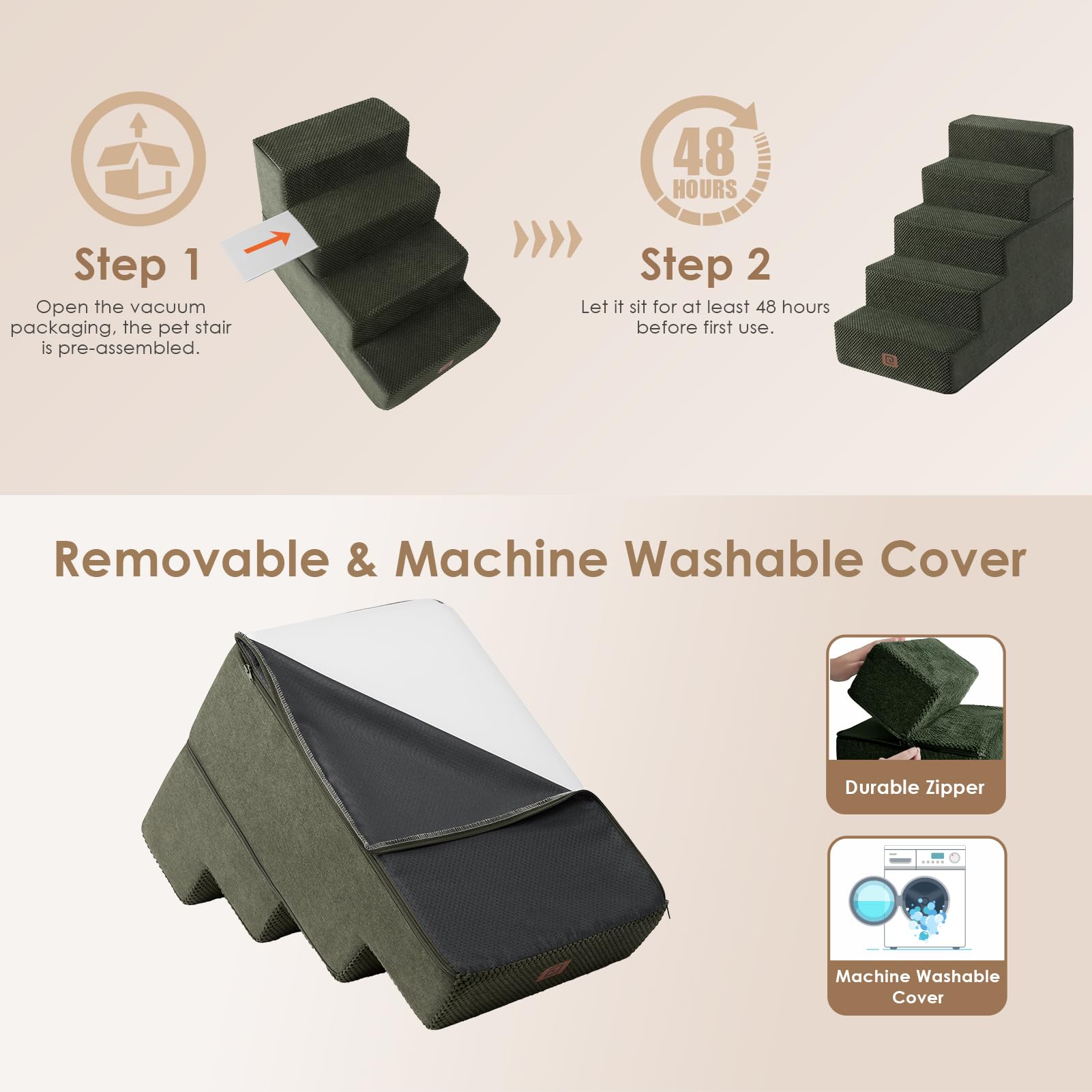 Step 1

Open the vacuum packaging, the pet stair is pre-assembled.

48 HOURS

Step 2

Let it sit for at least 48 hours before first use.

Removable & Machine Washable Cover

Durable Zipper

Machine Washable Cover