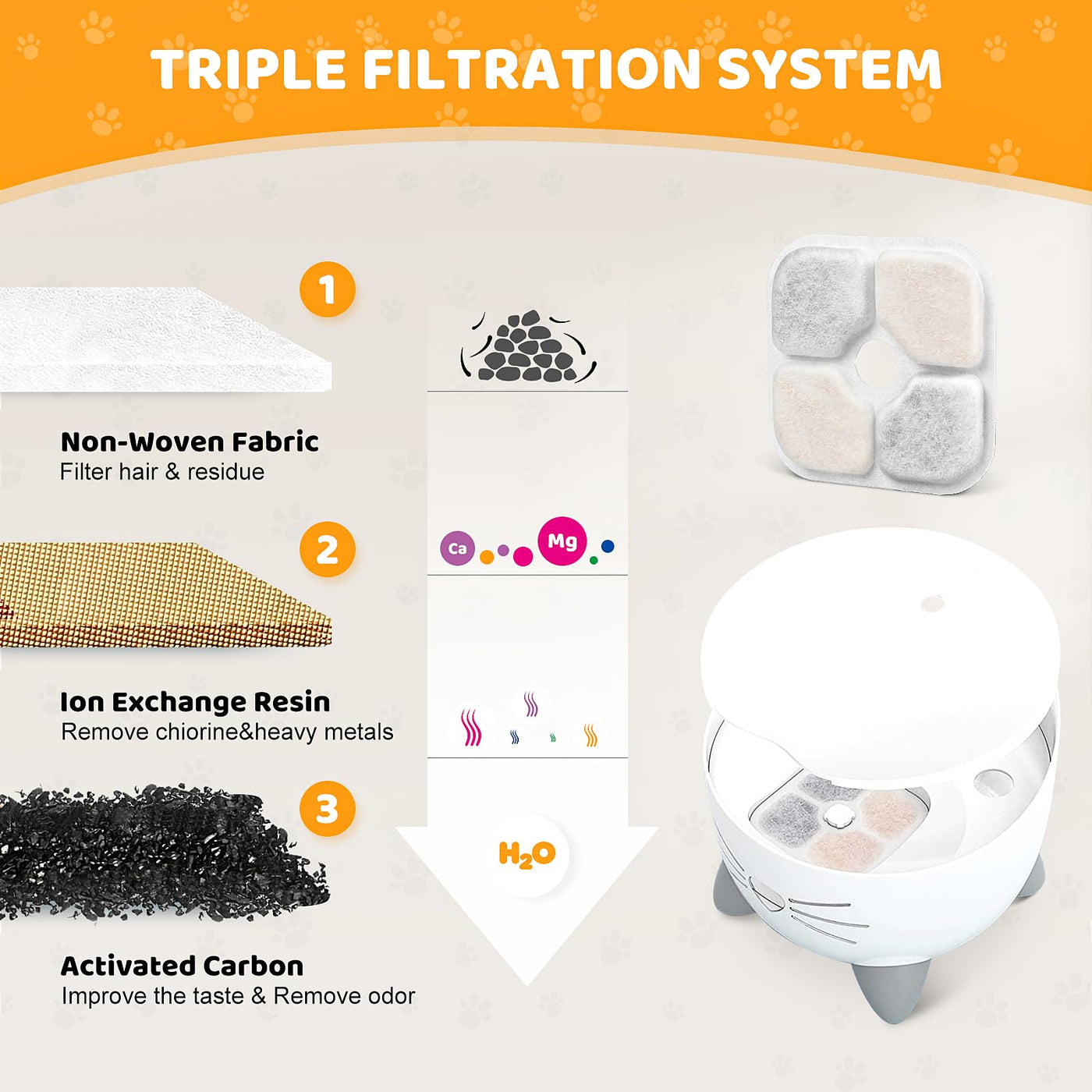 TRIPLE FILTRATION SYSTEM

1

Non-Woven Fabric
Filter hair & residue

2

Ca Mg

Ion Exchange Resin
Remove chiorine&heavy metals

3

$H_2O$

Activated Carbon
Improve the taste & Remove odor