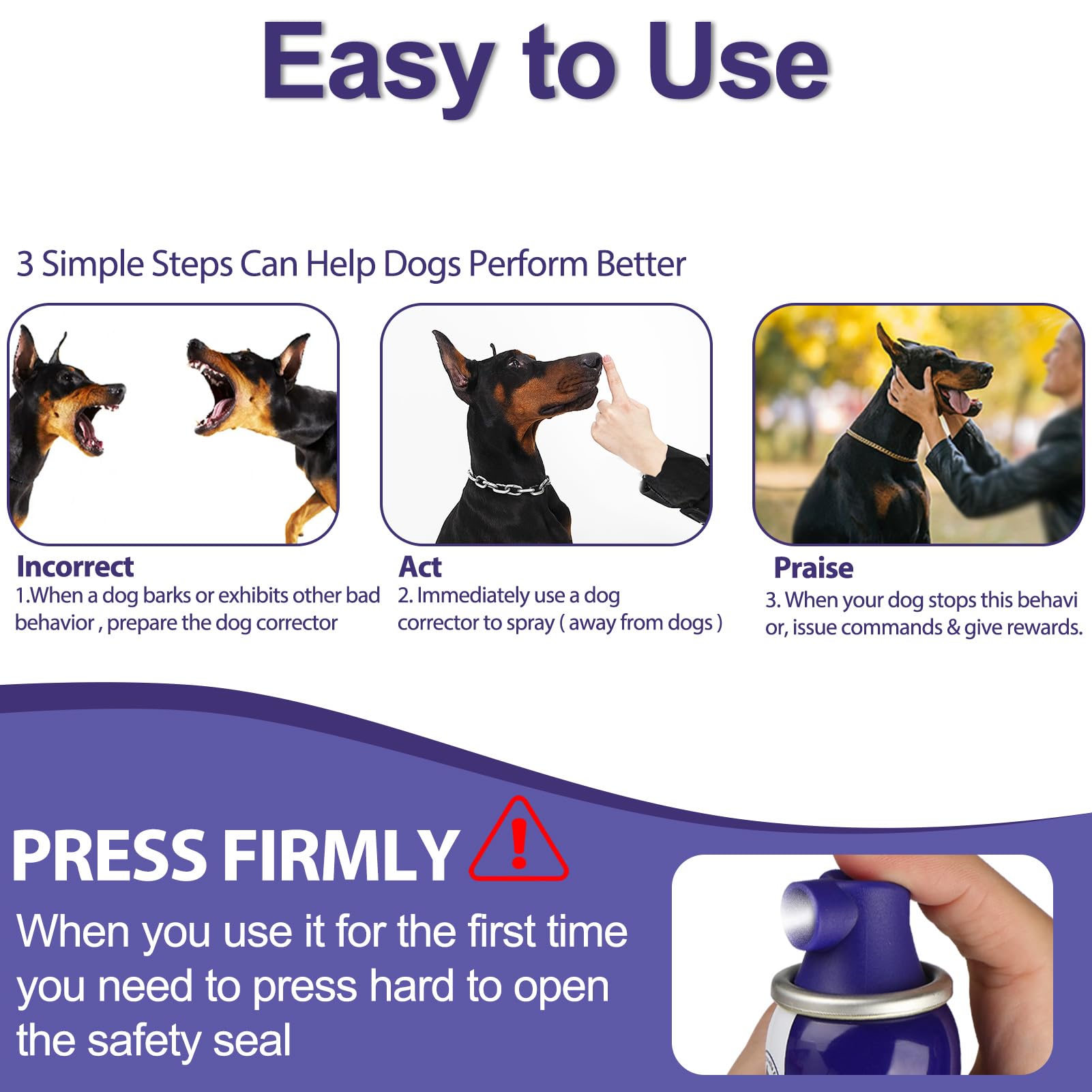 Easy to Use

3 Simple Steps Can Help Dogs Perform Better

Incorrect
1.When a dog barks or exhibits other bad behavior , prepare the dog corrector

Act
2. Immediately use a dog corrector to spray ( away from dogs )

Praise
3. When your dog stops this behavi or, issue commands & give rewards.

PRESS FIRMLY

When you use it for the first time you need to press hard to open the safety seal