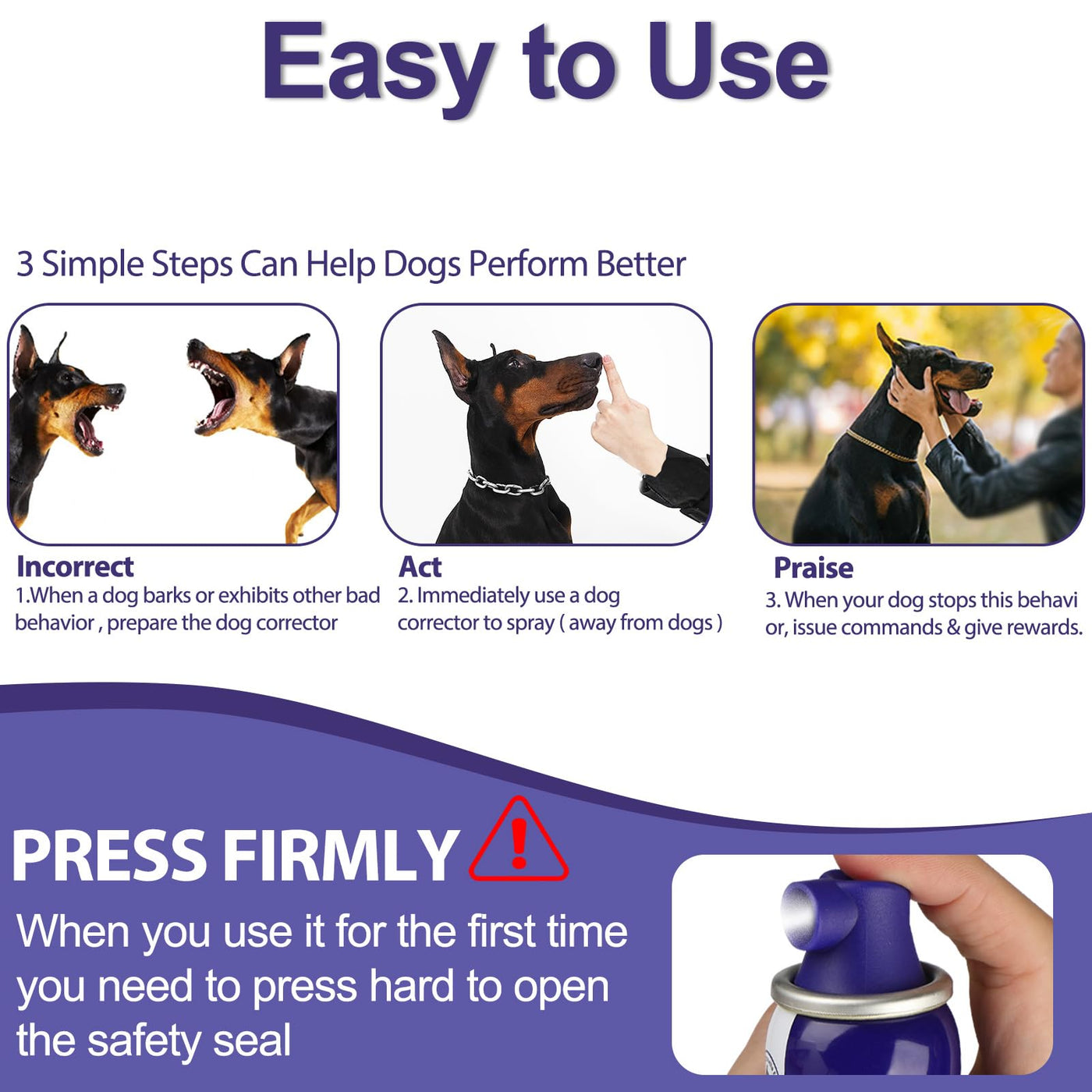 Easy to Use

3 Simple Steps Can Help Dogs Perform Better

Incorrect
1.When a dog barks or exhibits other bad behavior , prepare the dog corrector

Act
2. Immediately use a dog corrector to spray ( away from dogs )

Praise
3. When your dog stops this behavi or, issue commands & give rewards.

PRESS FIRMLY

When you use it for the first time you need to press hard to open the safety seal