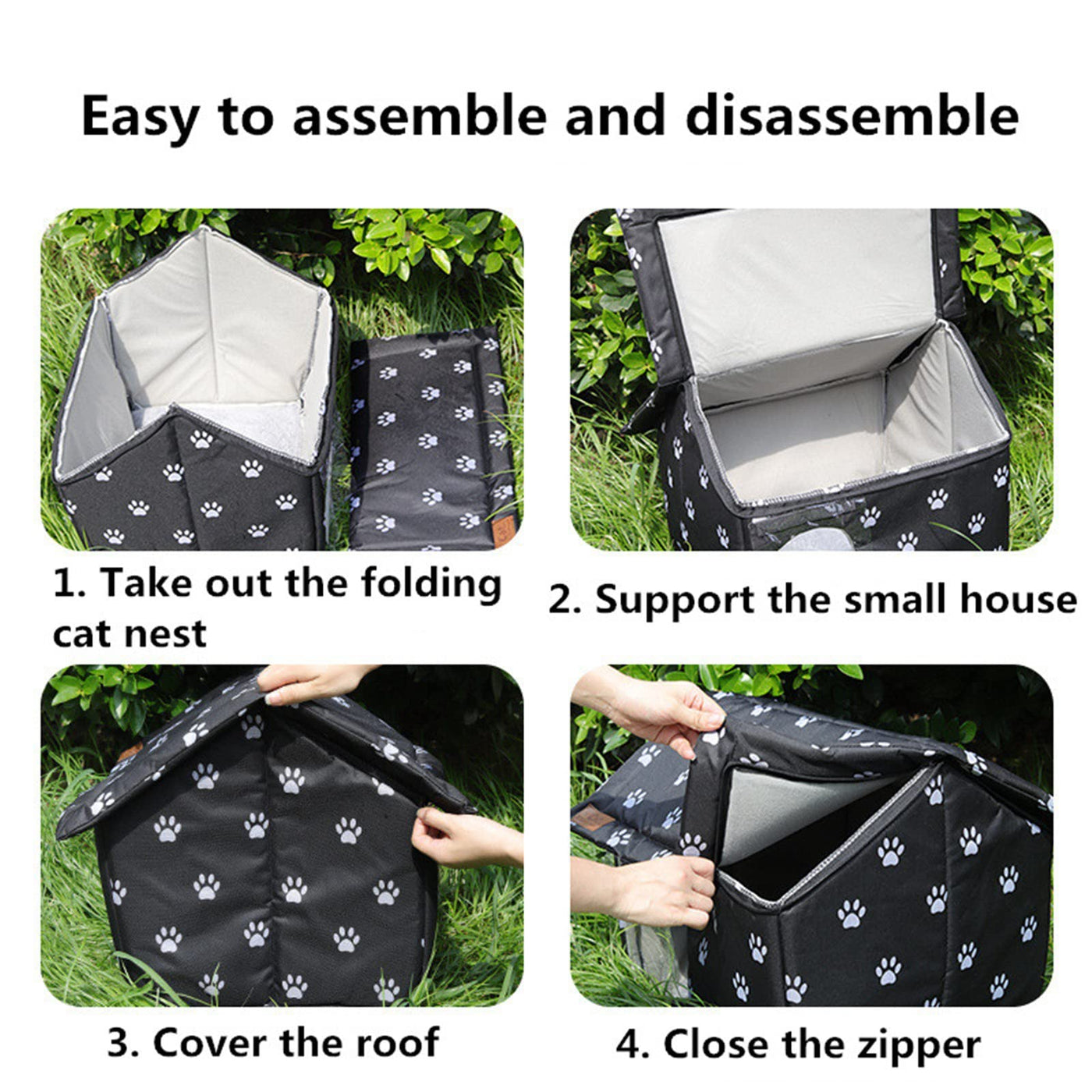 Easy to assemble and disassemble

1. Take out the folding cat nest

2. Support the small house

3. Cover the roof

4. Close the zipper