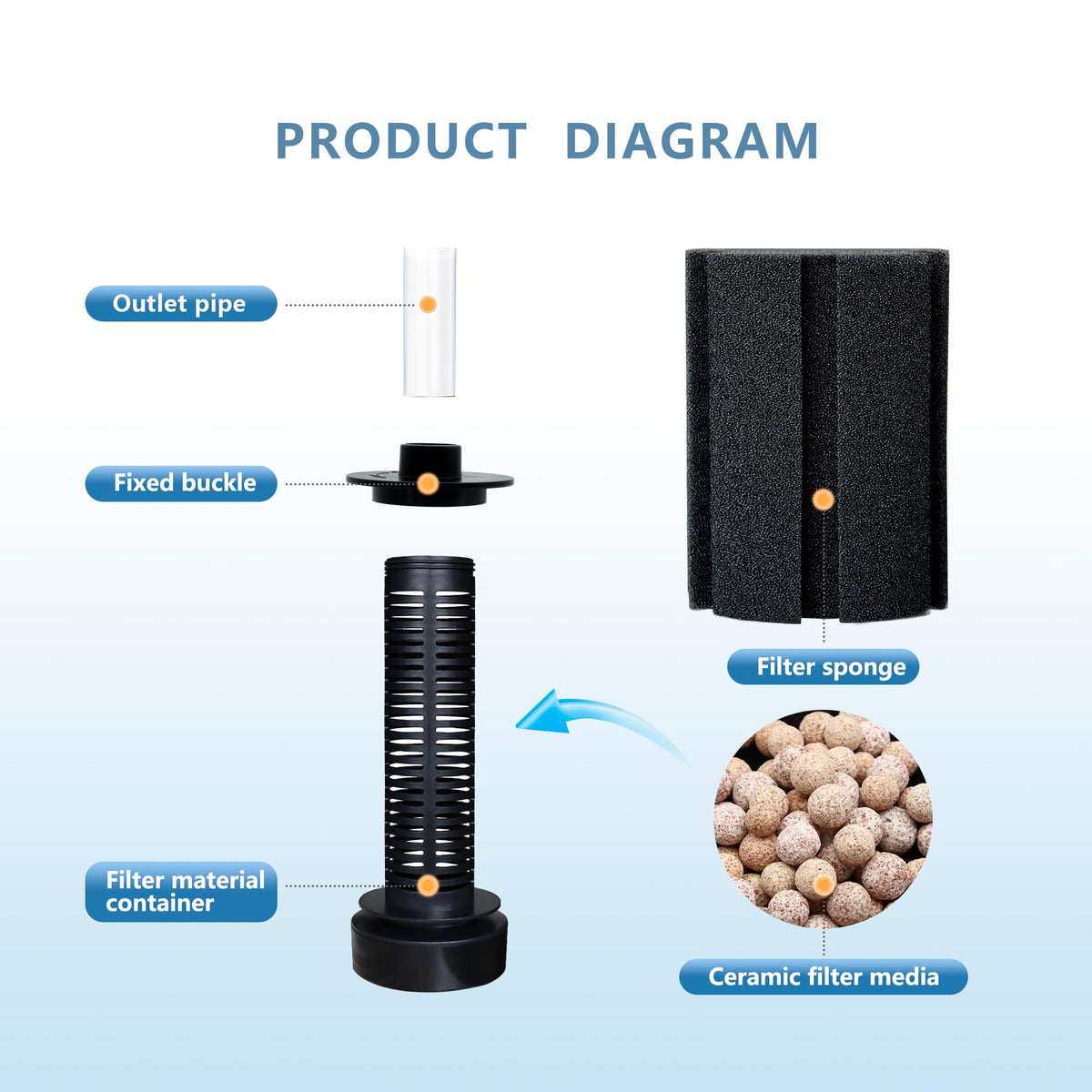 PRODUCT DIAGRAM

Outlet pipe

Fixed buckle

Filter material container

Filter sponge

Ceramic filter media