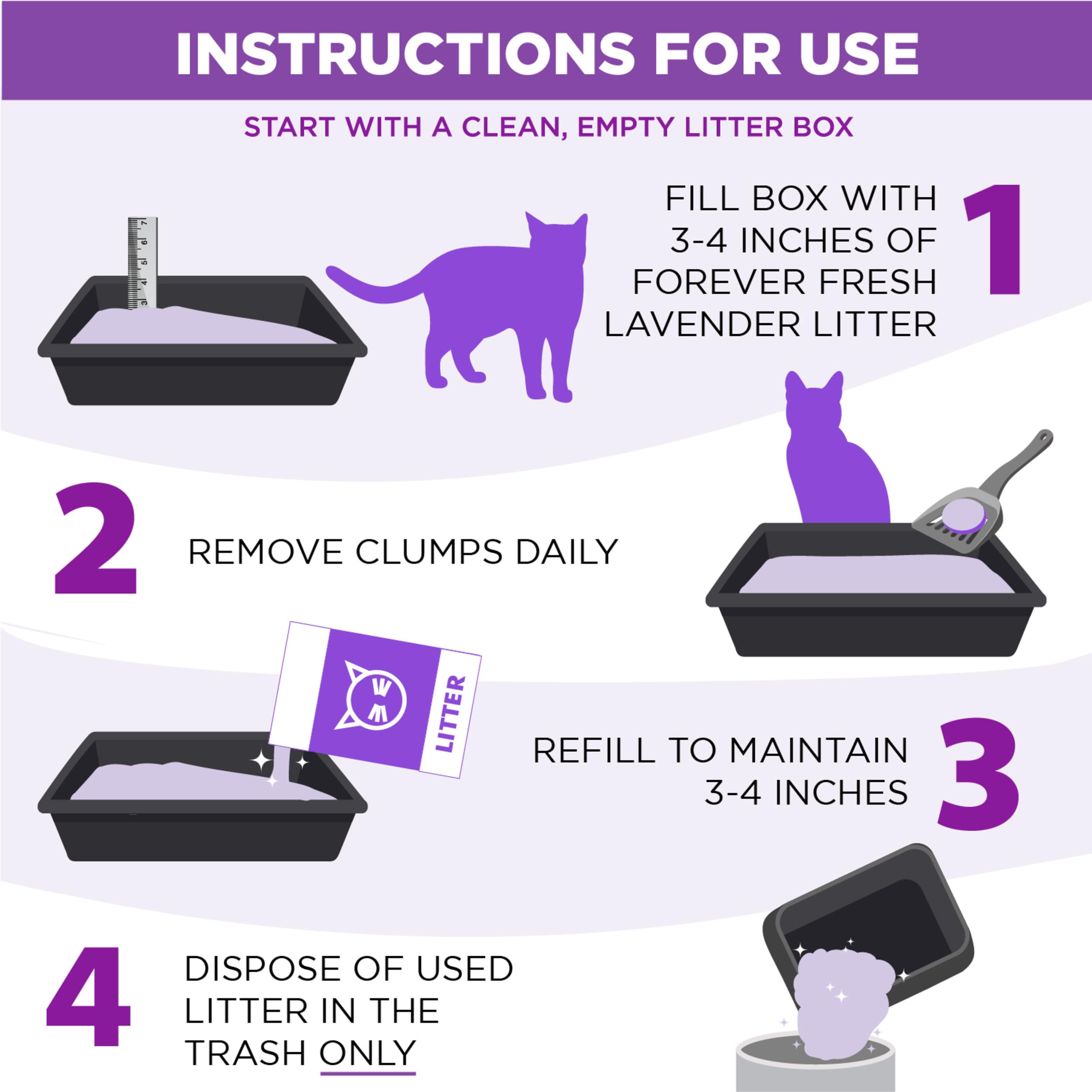 INSTRUCTIONS FOR USE

START WITH A CLEAN, EMPTY LITTER BOX

3 4 5 6 7

FILL BOX WITH 3-4 INCHES OF FOREVER FRESH LAVENDER LITTER

1

2

REMOVE CLUMPS DAILY

LITTER

REFILL TO MAINTAIN 3-4 INCHES

3

4

DISPOSE OF USED LITTER IN THE TRASH ONLY