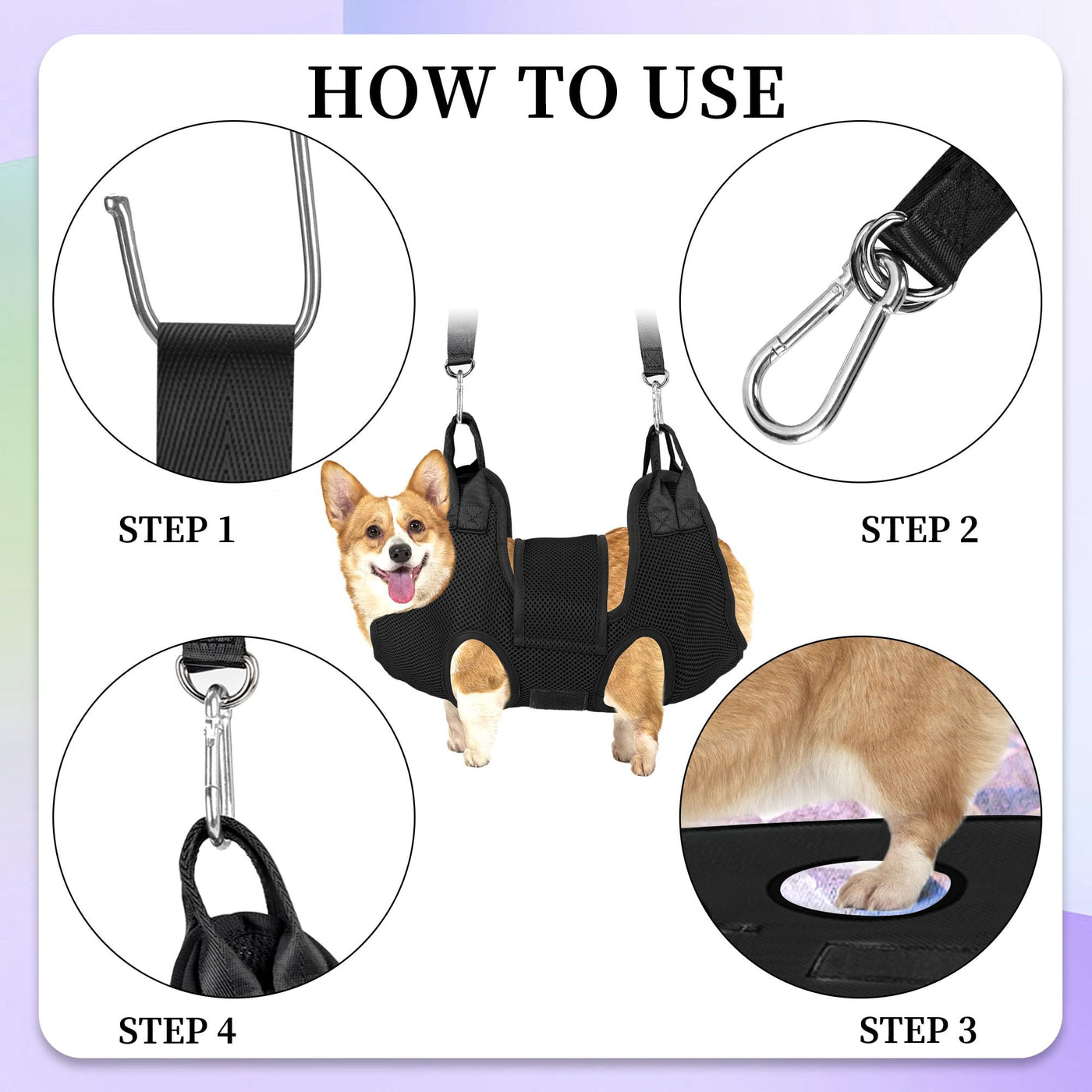 HOW TO USE

STEP 1

STEP 2

STEP 4

STEP 3