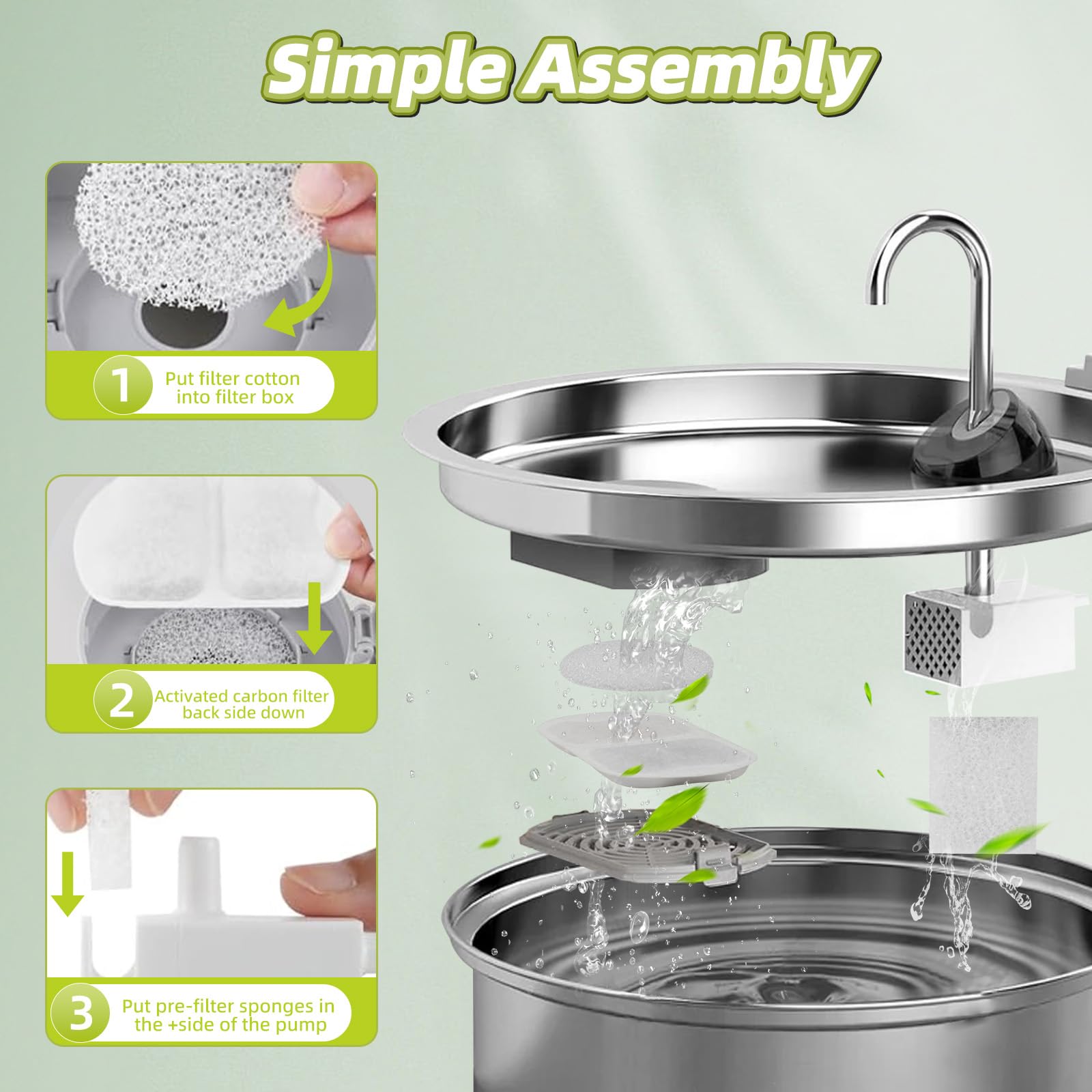 Simple Assembly

1 Put filter cotton into filter box

2 Activated carbon filter back side down

3 Put pre-filter sponges in the +side of the pump