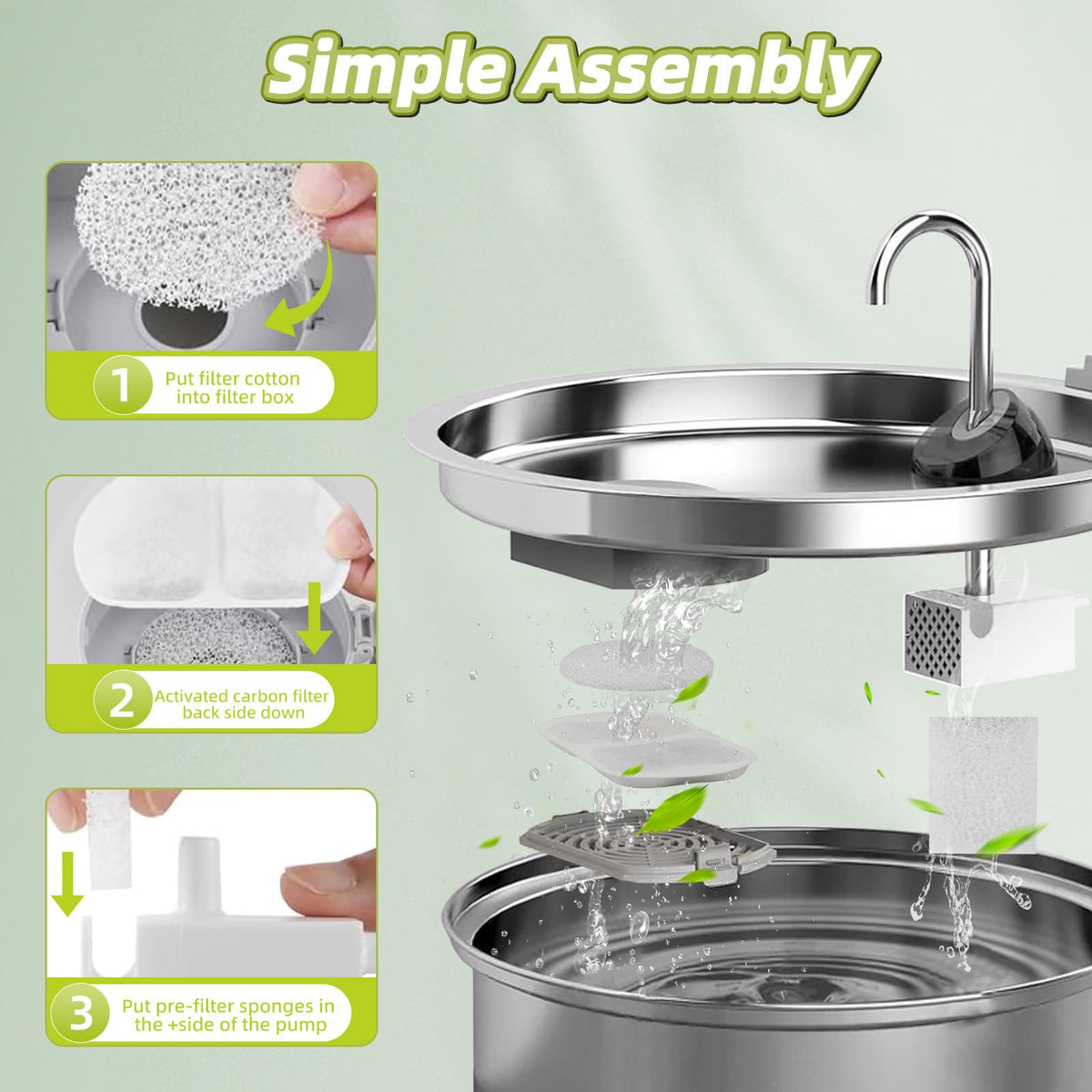 Simple Assembly

1 Put filter cotton into filter box

2 Activated carbon filter back side down

3 Put pre-filter sponges in the +side of the pump