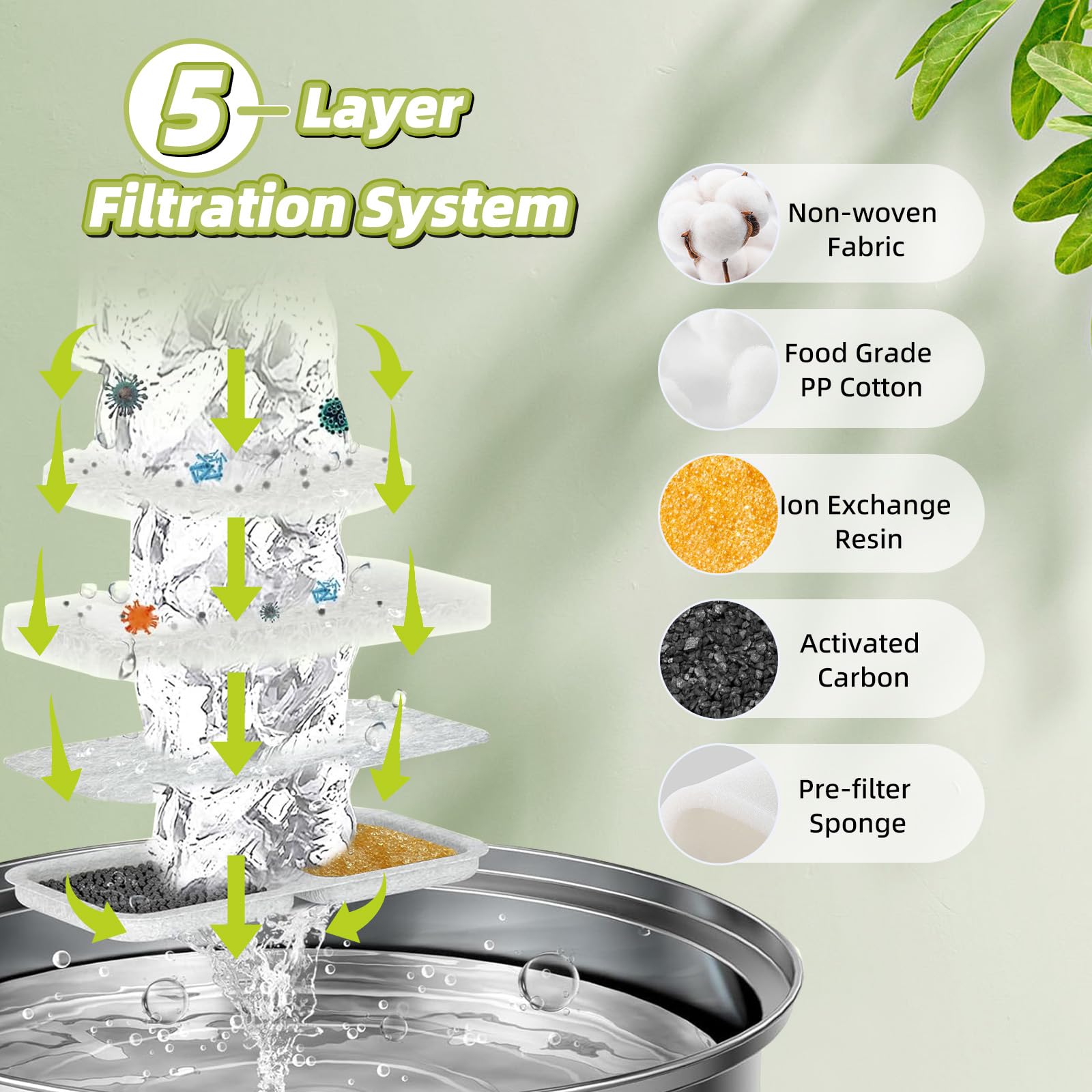 5-Layer
Filtration System

Non-woven Fabric

Food Grade PP Cotton

Ion Exchange Resin

Activated Carbon

Pre-filter Sponge