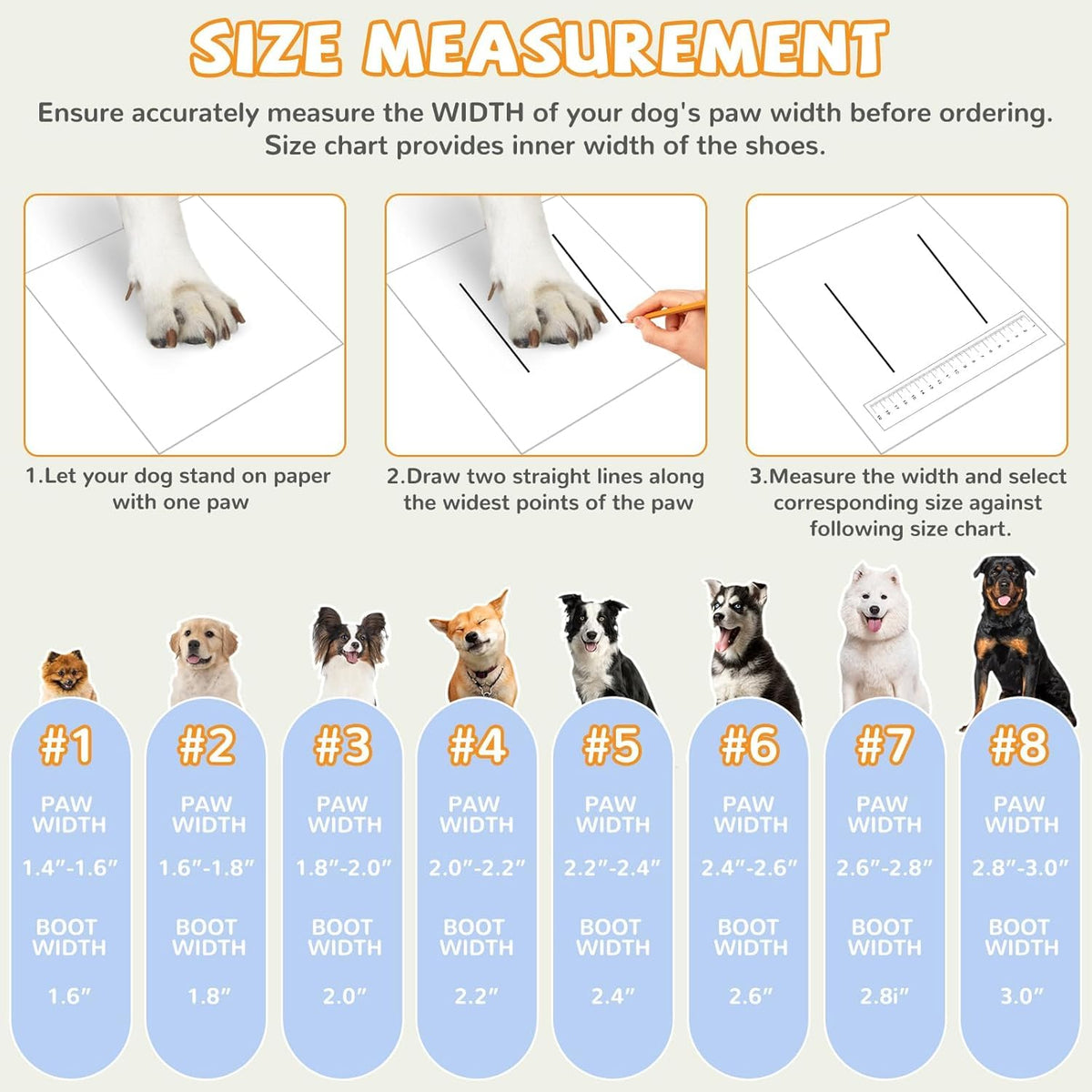 SIZE MEASUREMENT

Ensure accurately measure the WIDTH of your dog's paw width before ordering. Size chart provides inner width of the shoes.

1.Let your dog stand on paper with one paw

2.Draw two straight lines along the widest points of the paw

3.Measure the width and select corresponding size against following size chart.

#1
PAW WIDTH
1.4"-1.6"
BOOT WIDTH
1.6"

#2
PAW WIDTH
1.6"-1.8"
BOOT WIDTH
1.8"

#3
PAW WIDTH
1.8"-2.0"
BOOT WIDTH
2.0"

#4
PAW WIDTH
2.0"-2.2"
BOOT WIDTH
2.2"

#5
PAW WIDTH
2.2"-2.4"
BOOT WIDTH
2.4"

#6
PAW WIDTH
2.4"-2.6"
BOOT WIDTH
2.6"

#7
PAW WIDTH
2.6"-2.8"
BOOT WIDTH
2.8i"

#8
PAW WIDTH
2.8"-3.0"
BOOT WIDTH
3.0"