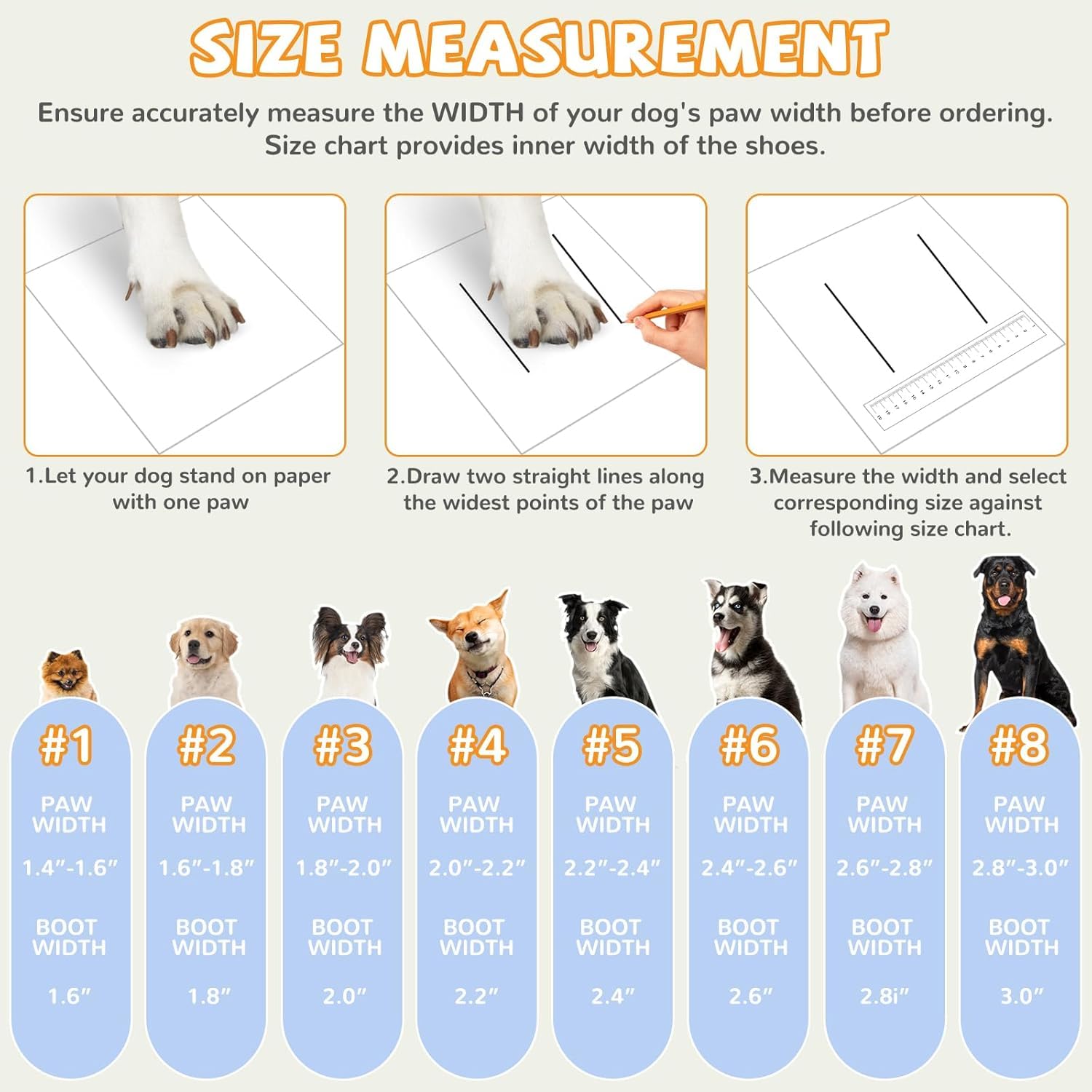 SIZE MEASUREMENT

Ensure accurately measure the WIDTH of your dog's paw width before ordering. Size chart provides inner width of the shoes.

1.Let your dog stand on paper with one paw

2.Draw two straight lines along the widest points of the paw

3.Measure the width and select corresponding size against following size chart.

#1
PAW WIDTH
1.4″-1.6″
BOOT WIDTH
1.6″

#2
PAW WIDTH
1.6″-1.8″
BOOT WIDTH
1.8″

#3
PAW WIDTH
1.8″-2.0″
BOOT WIDTH
2.0″

#4
PAW WIDTH
2.0″-2.2″
BOOT WIDTH
2.2″

#5
PAW WIDTH
2.2″-2.4″
BOOT WIDTH
2.4″

#6
PAW WIDTH
2.4″-2.6″
BOOT WIDTH
2.6″

#7
PAW WIDTH
2.6″-2.8″
BOOT WIDTH
2.8i″

#8
PAW WIDTH
2.8″-3.0″
BOOT WIDTH
3.0″