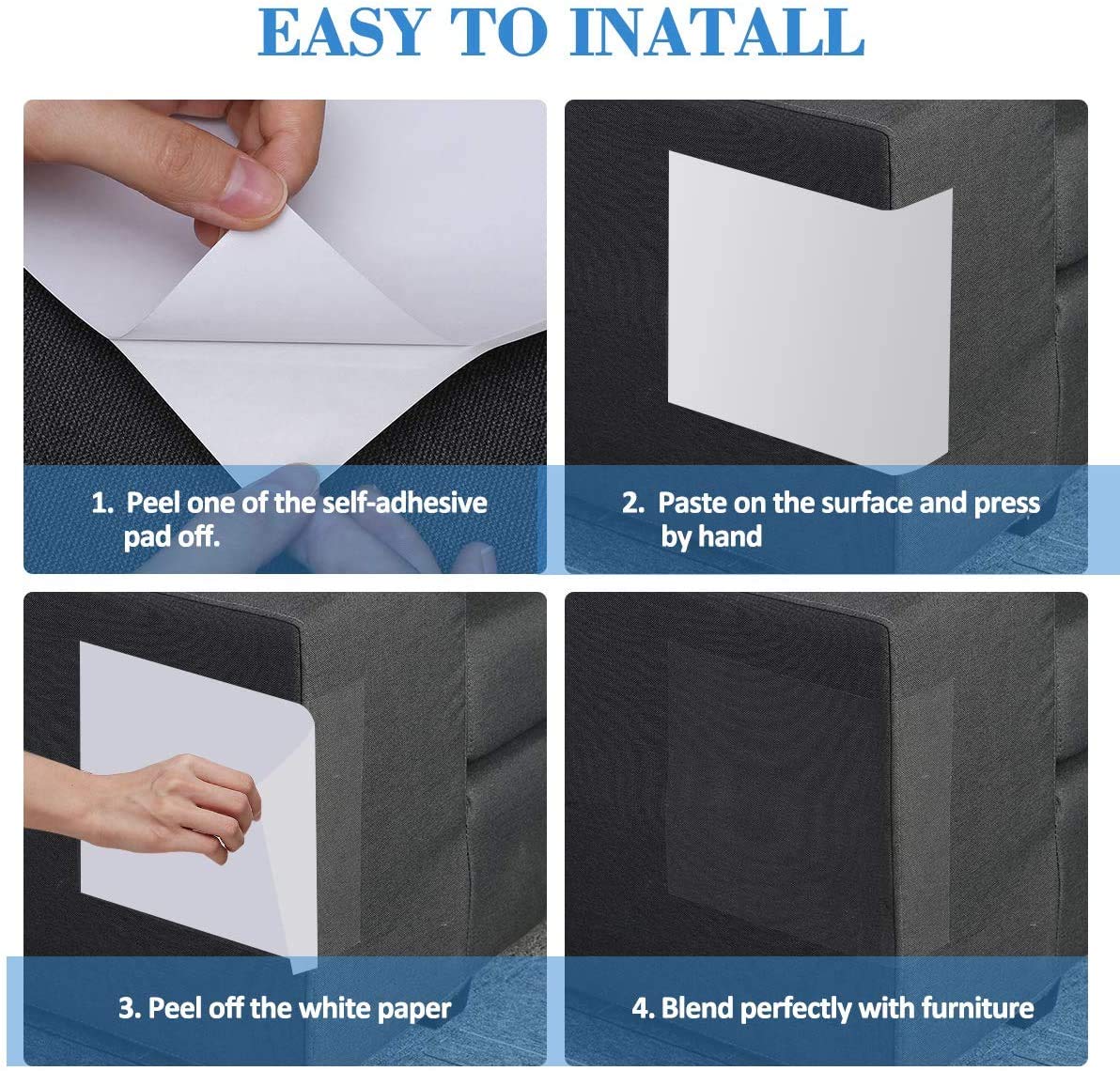 EASY TO INATALL

1. Peel one of the self-adhesive pad off.

2. Paste on the surface and press by hand

3. Peel off the white paper

4. Blend perfectly with furniture