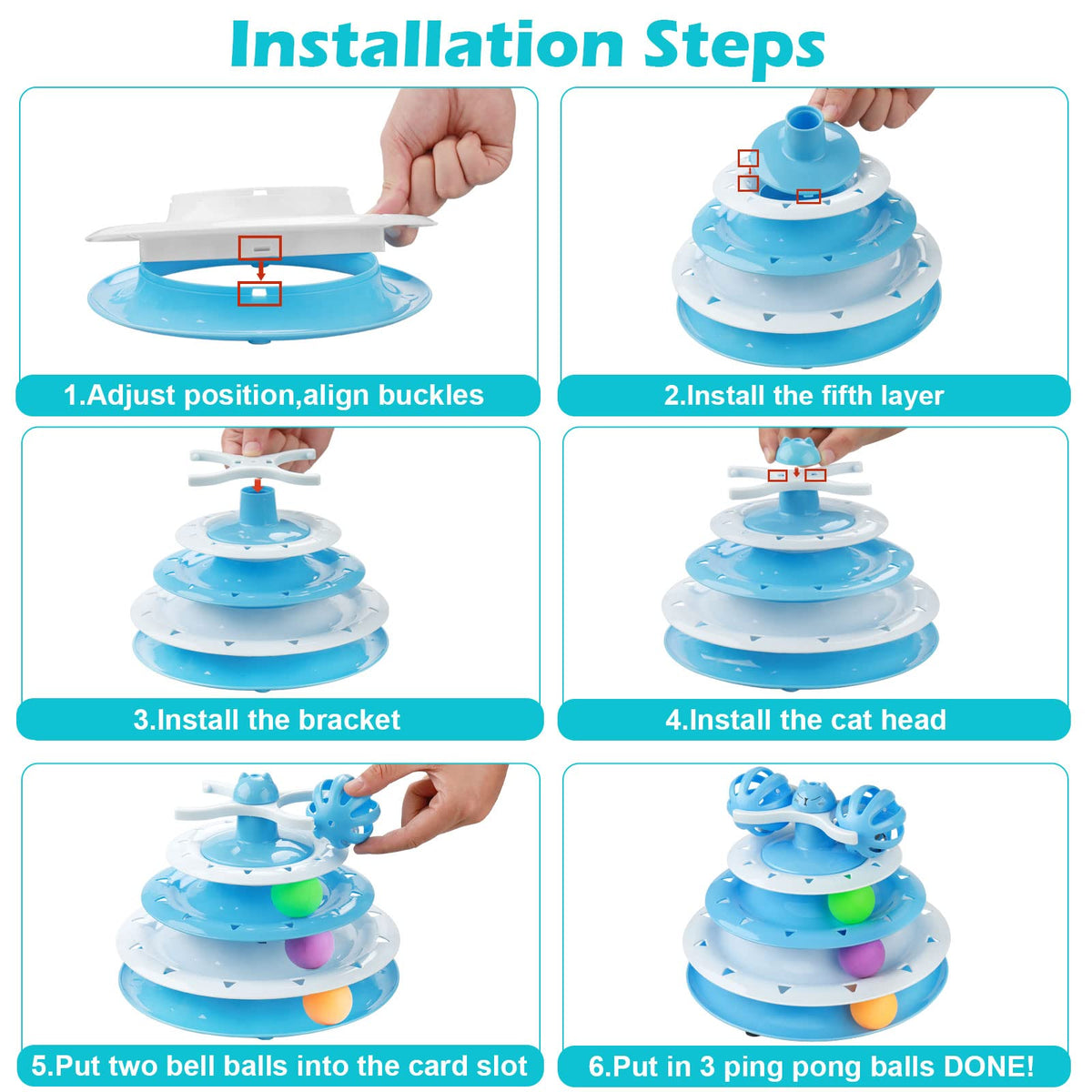 Installation Steps

1.Adjust position,align buckles

2.Install the fifth layer

3.Install the bracket

4.Install the cat head

5.Put two bell balls into the card slot

6.Put in 3 ping pong balls DONE!