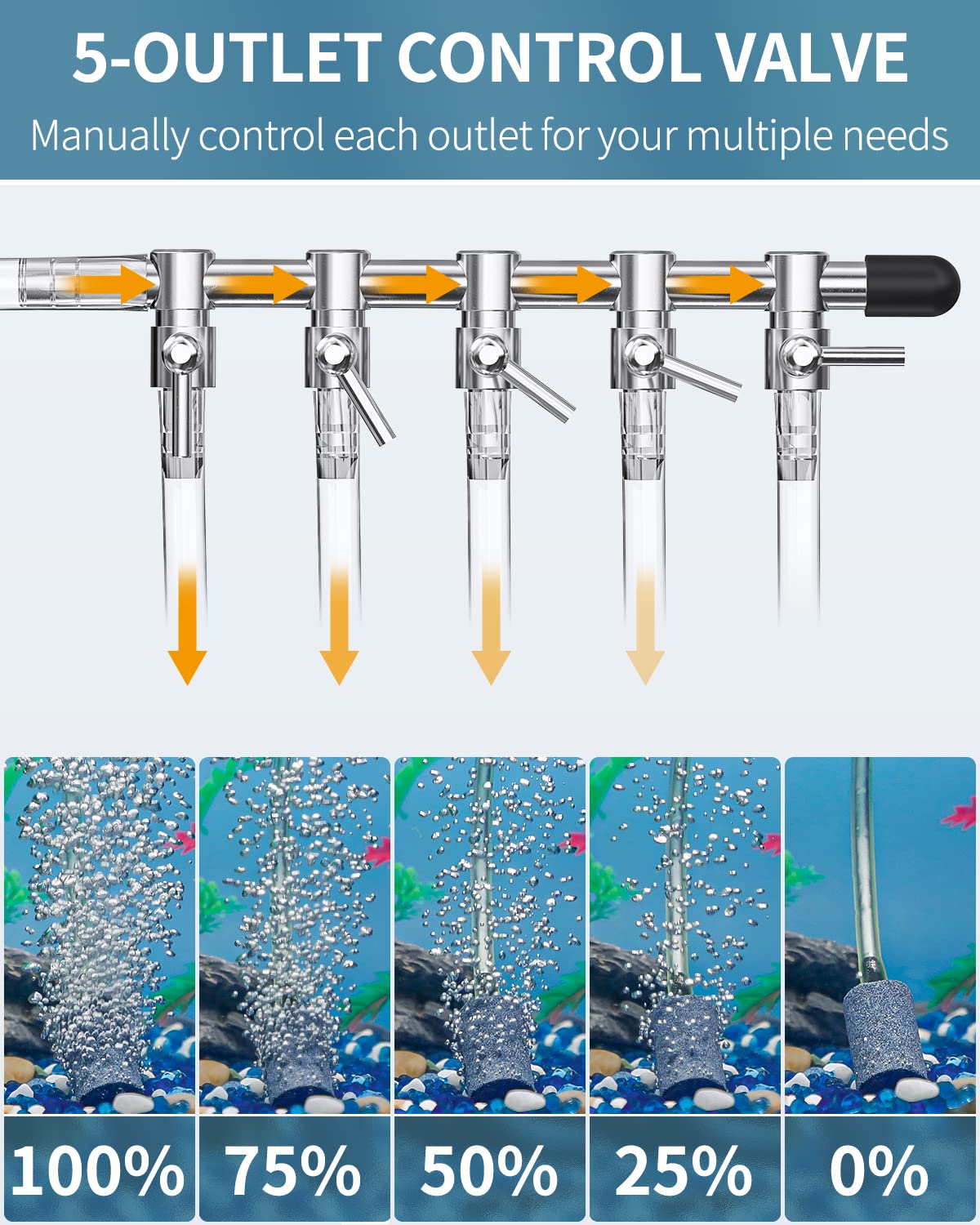 5-OUTLET CONTROL VALVE

Manually control each outlet for your multiple needs

100%

75%

50%

25%

0%