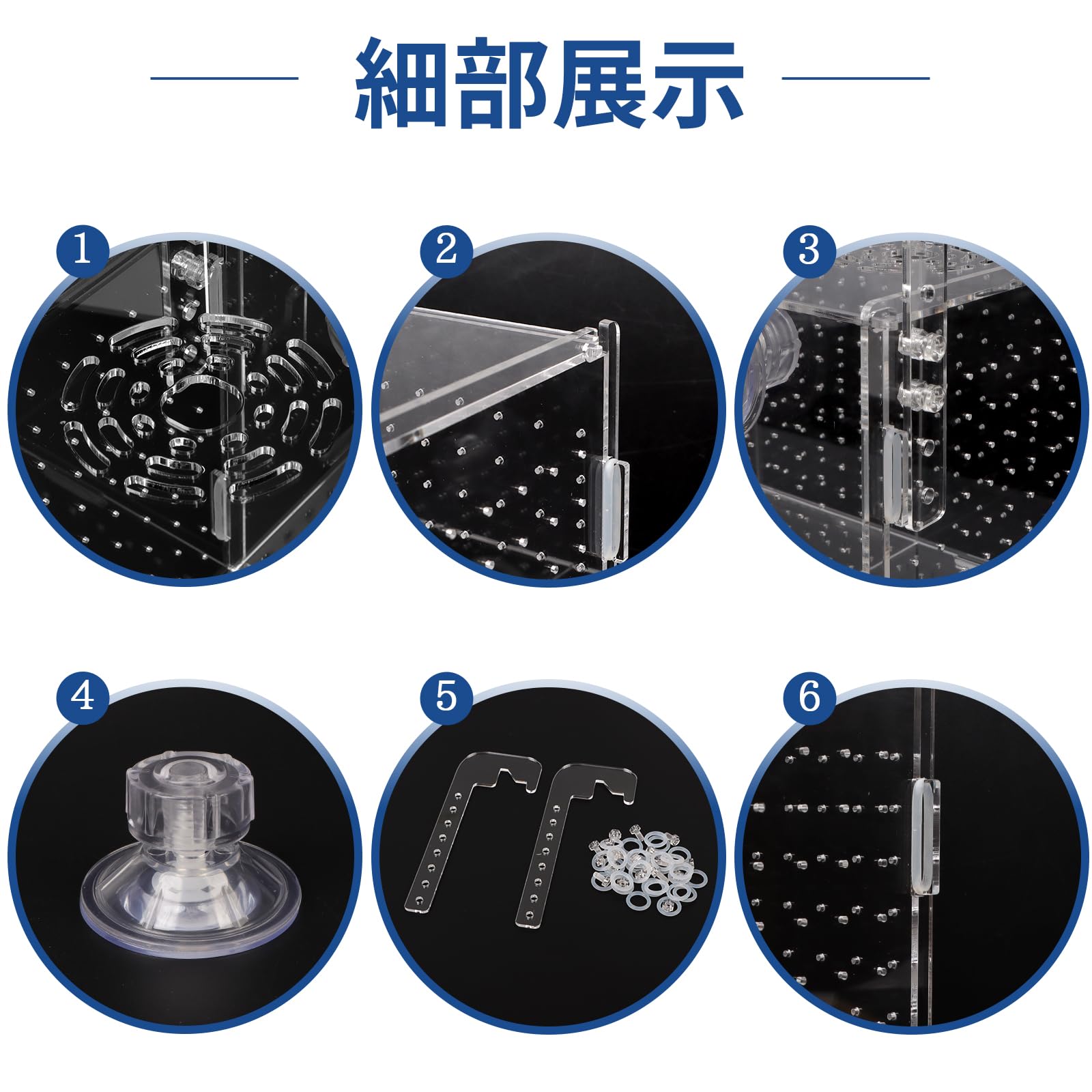 細部展示

1

2

3

4

5

6