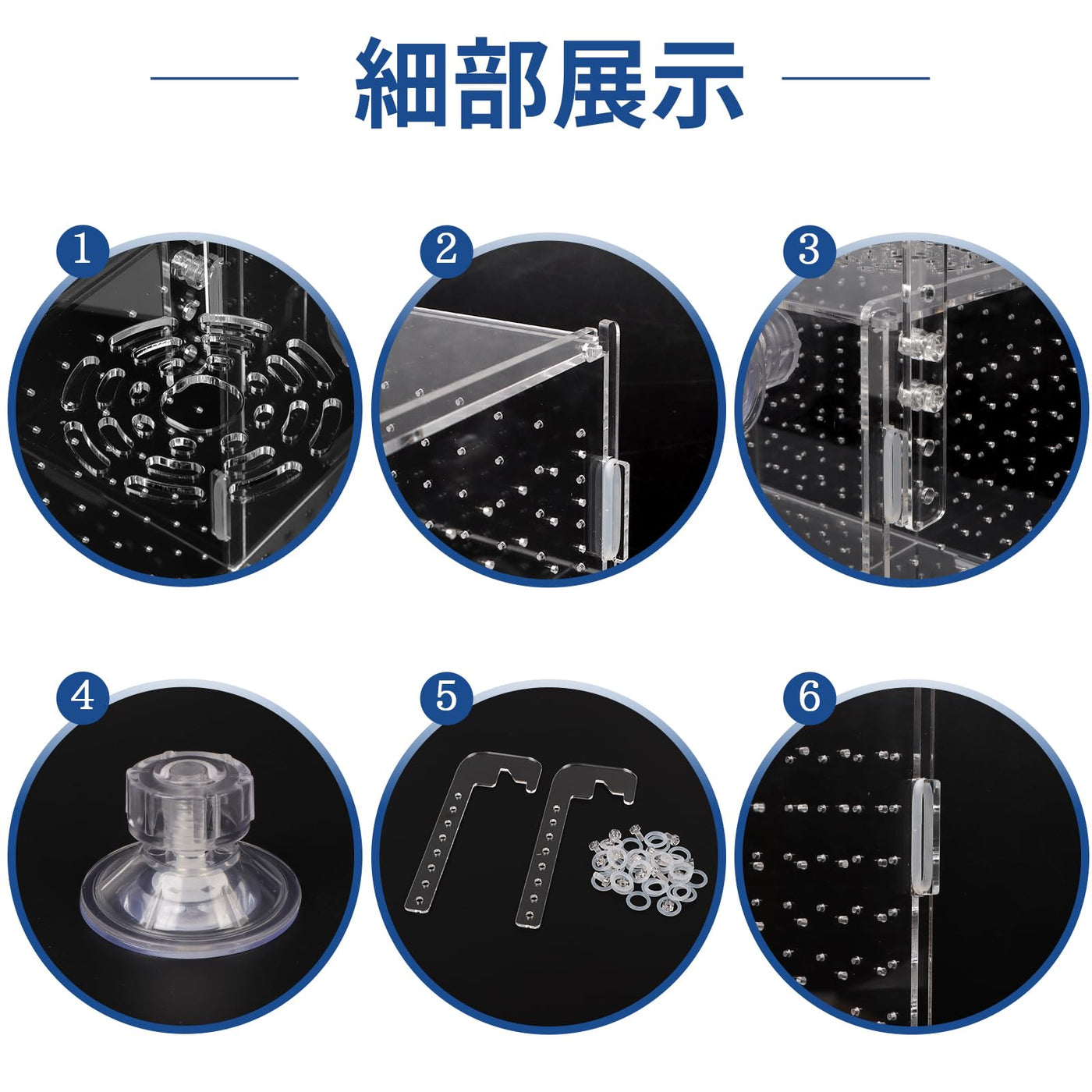 細部展示

1

2

3

4

5

6