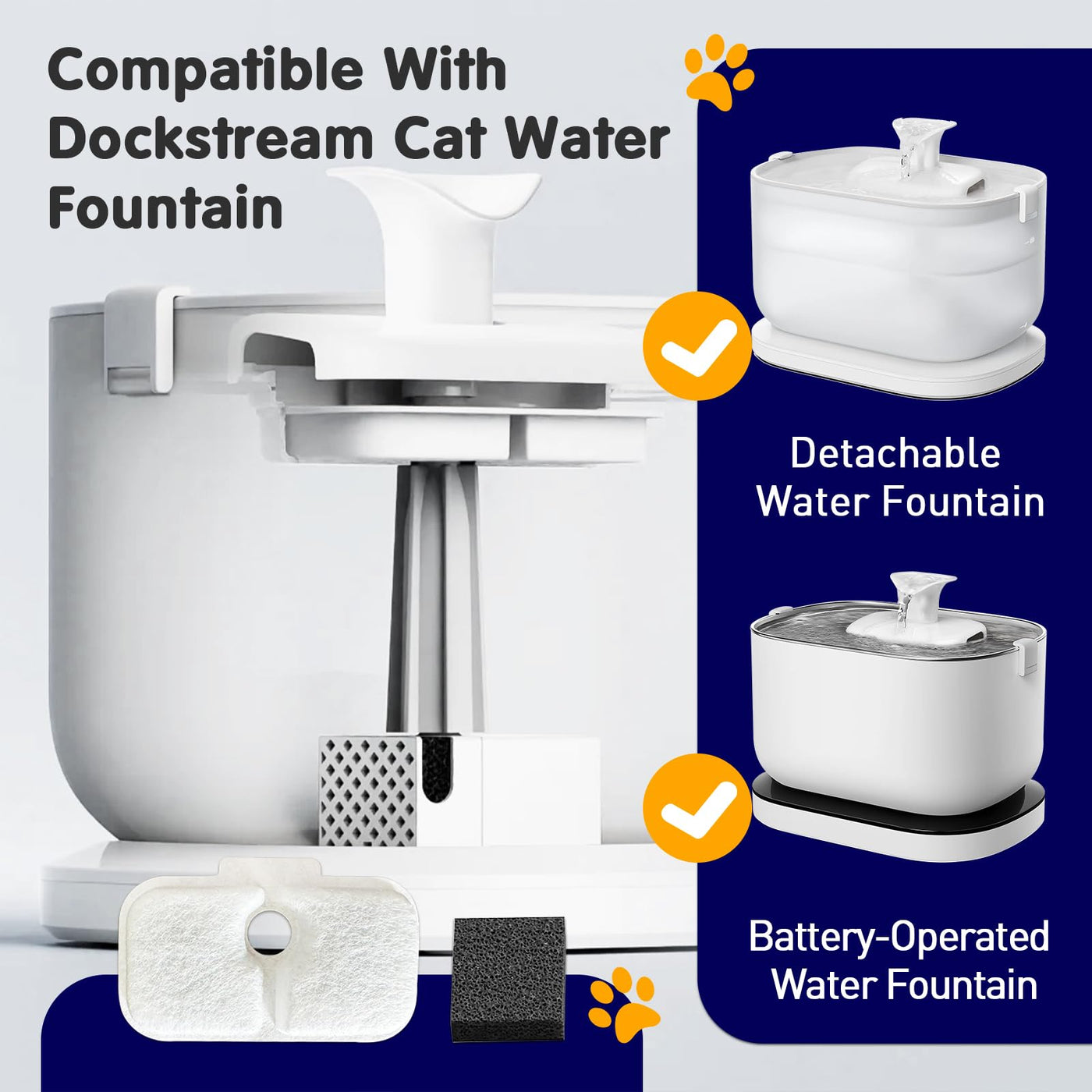 Compatible With Dockstream Cat Water Fountain

Detachable Water Fountain

Battery-Operated Water Fountain