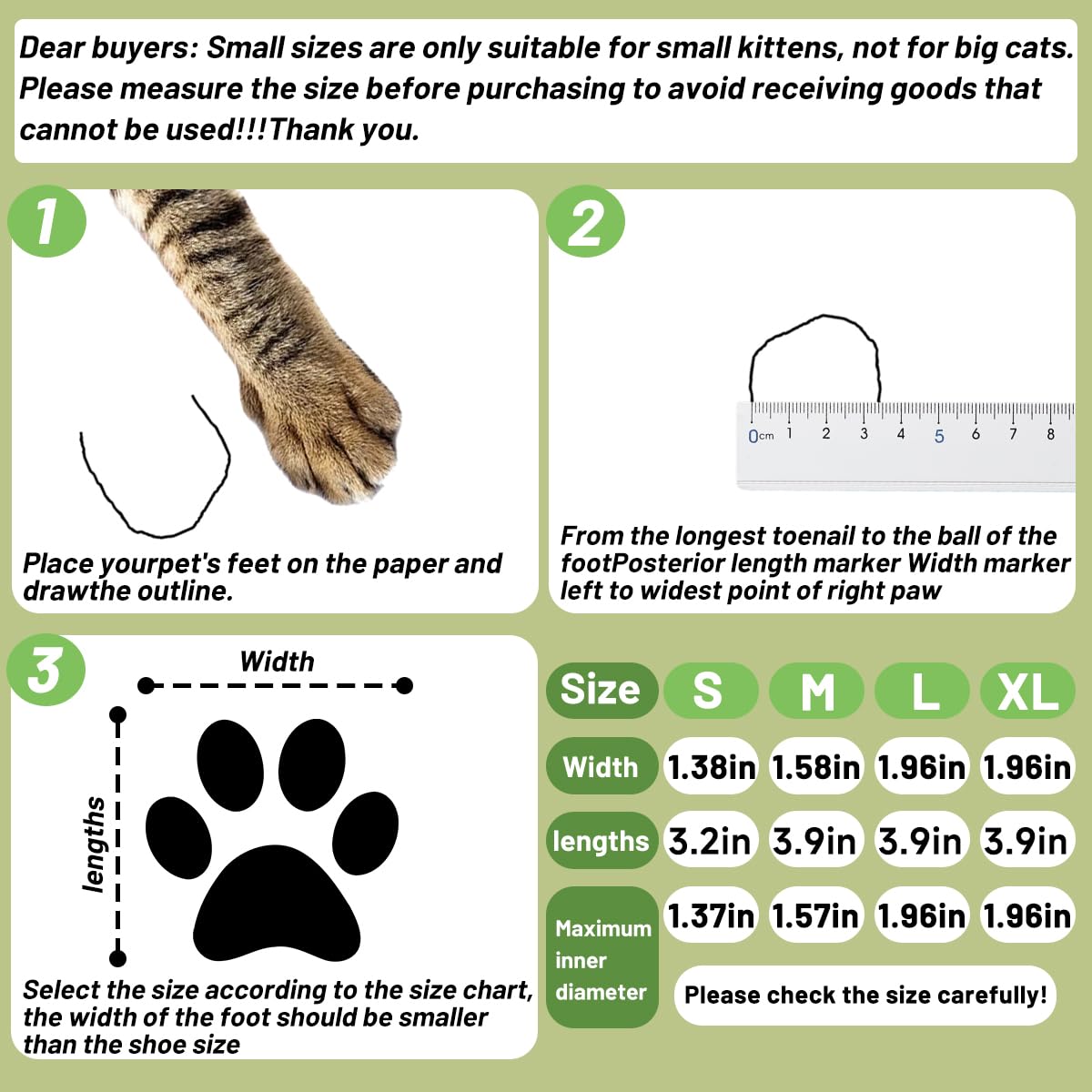 Dear buyers: Small sizes are only suitable for small kittens, not for big cats. Please measure the size before purchasing to avoid receiving goods that cannot be used!!!Thank you.

1

Place yourpet's feet on the paper and drawthe outline.

2

0cm 1 2 3 4 5 6 7 8

From the longest toenail to the ball of the footPosterior length marker Width marker left to widest point of right paw

3

Width

lengths

Select the size according to the size chart, the width of the foot should be smaller than the shoe size

| Size | S | M | L | XL |
|---|---|---|---|---|
| Width | 1.38in | 1.58in | 1.96in | 1.96in |
| lengths | 3.2in | 3.9in | 3.9in | 3.9in |
| Maximum inner diameter | 1.37in | 1.57in | 1.96in | 1.96in |

Please check the size carefully!