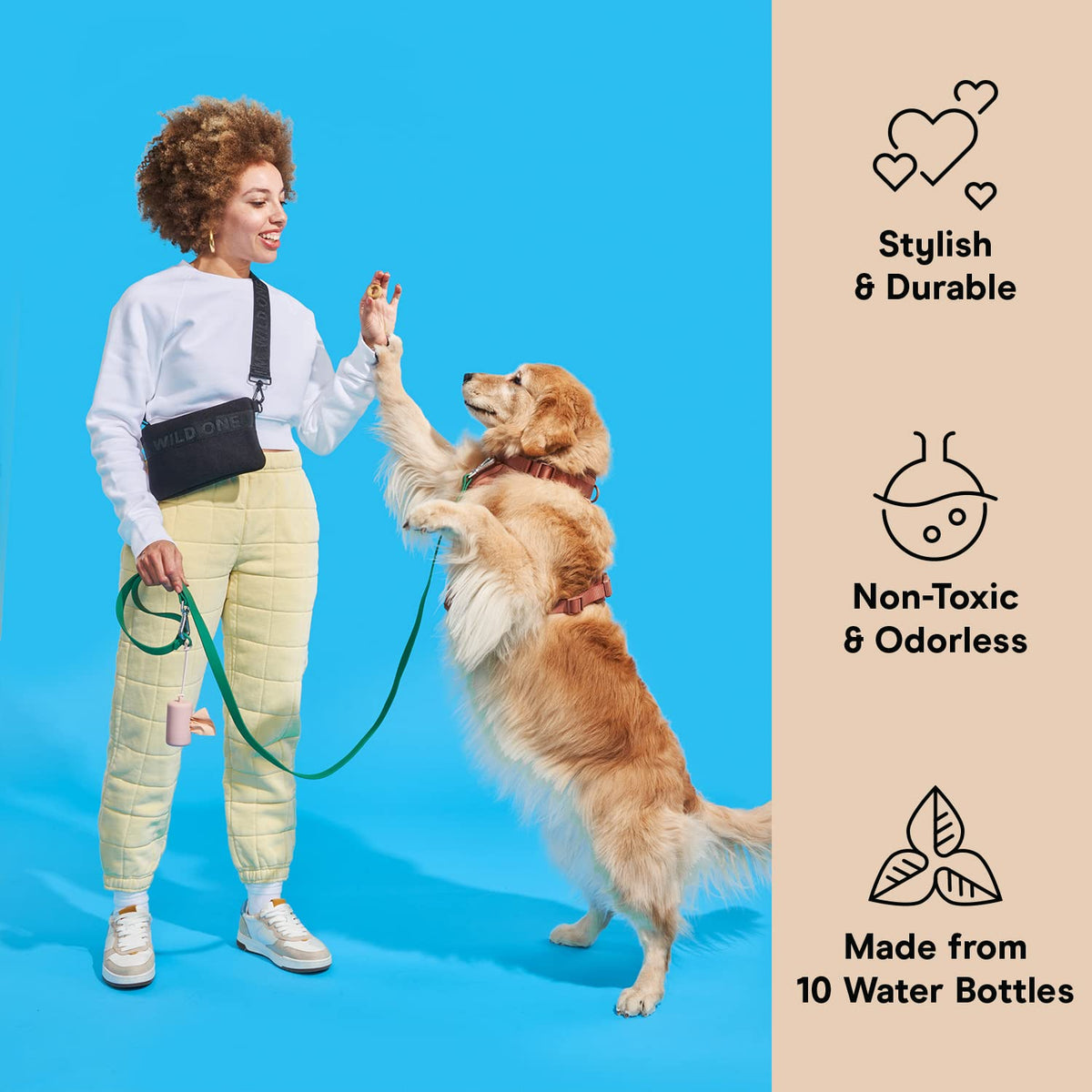 WILD ONE

Stylish & Durable

Non-Toxic & Odorless

Made from 10 Water Bottles