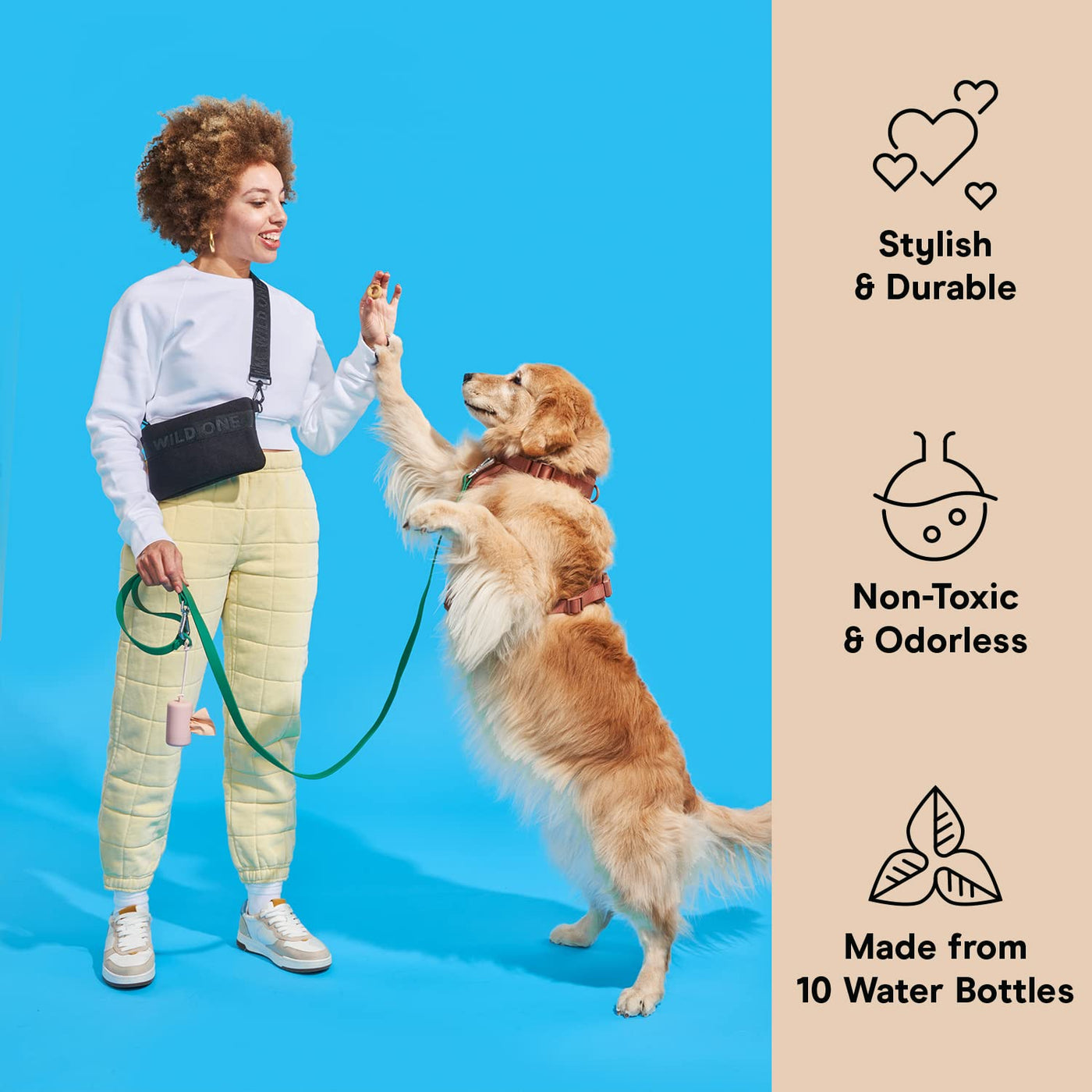 WILD ONE

Stylish & Durable

Non-Toxic & Odorless

Made from 10 Water Bottles