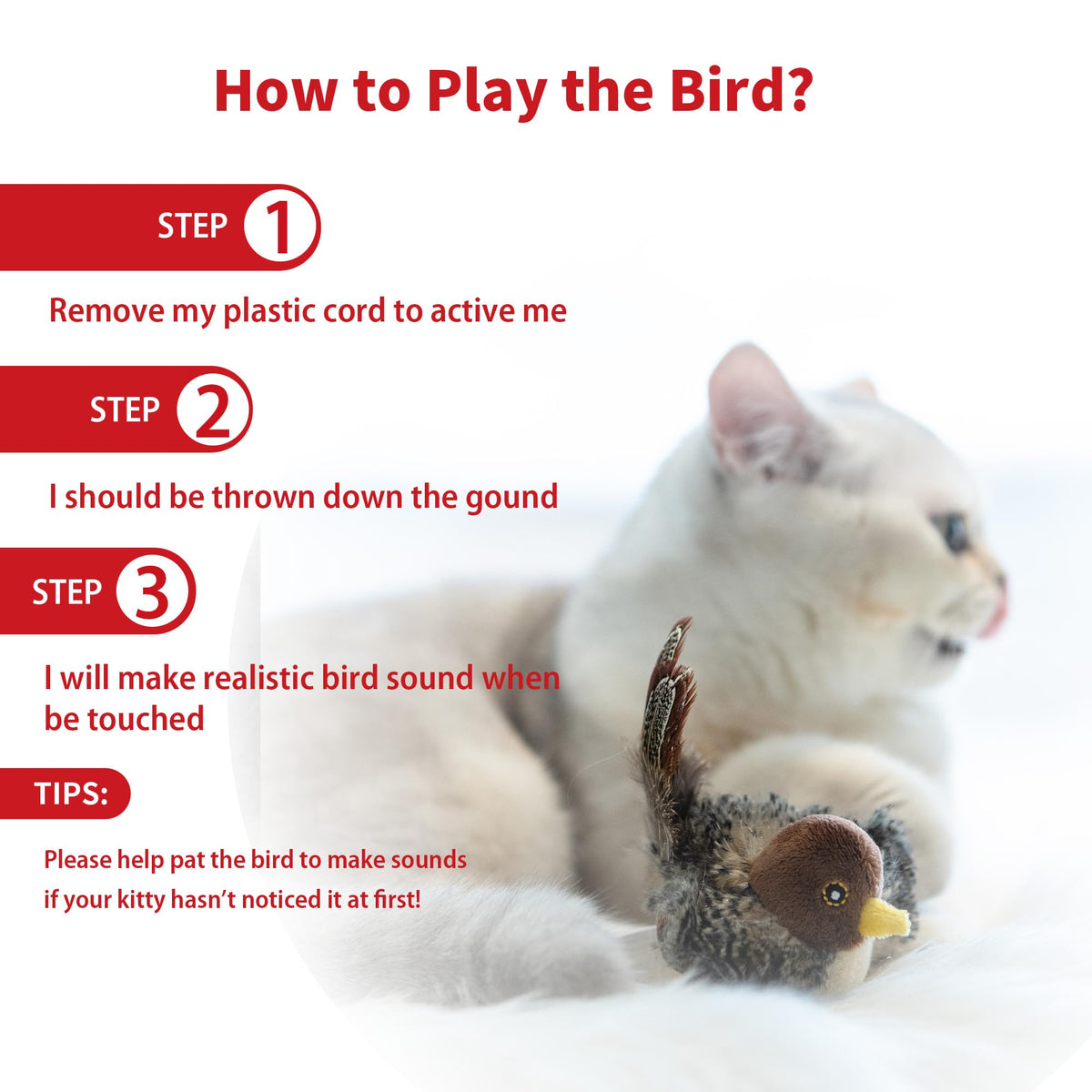 How to Play the Bird?

STEP 1

Remove my plastic cord to active me

STEP 2

I should be thrown down the gound

STEP 3

I will make realistic bird sound when be touched

TIPS:

Please help pat the bird to make sounds if your kitty hasn't noticed it at first!