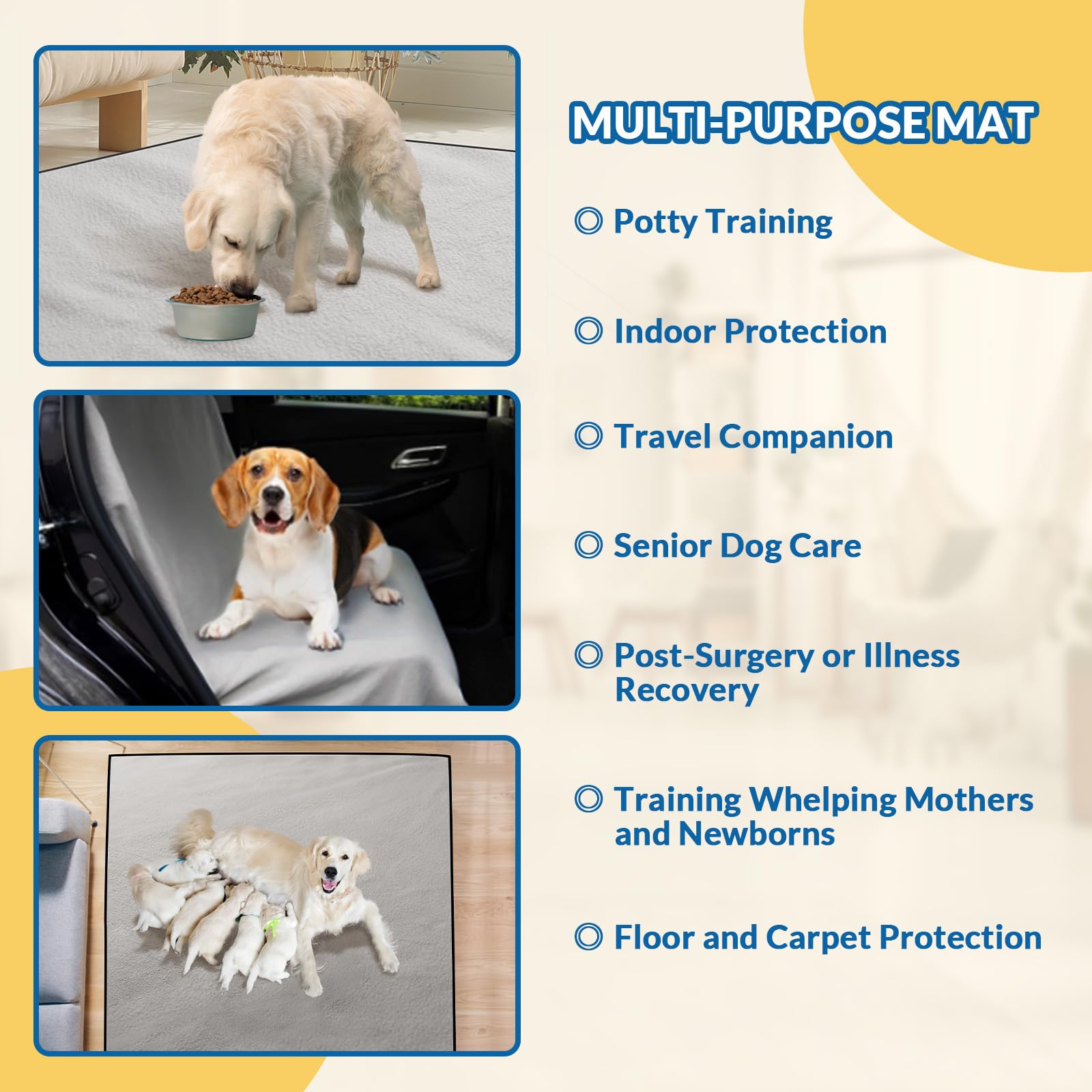 MULTI-PURPOSE MAT

◎ Potty Training

◎ Indoor Protection

◎ Travel Companion

◎ Senior Dog Care

◎ Post-Surgery or Illness Recovery

◎ Training Whelping Mothers and Newborns

◎ Floor and Carpet Protection