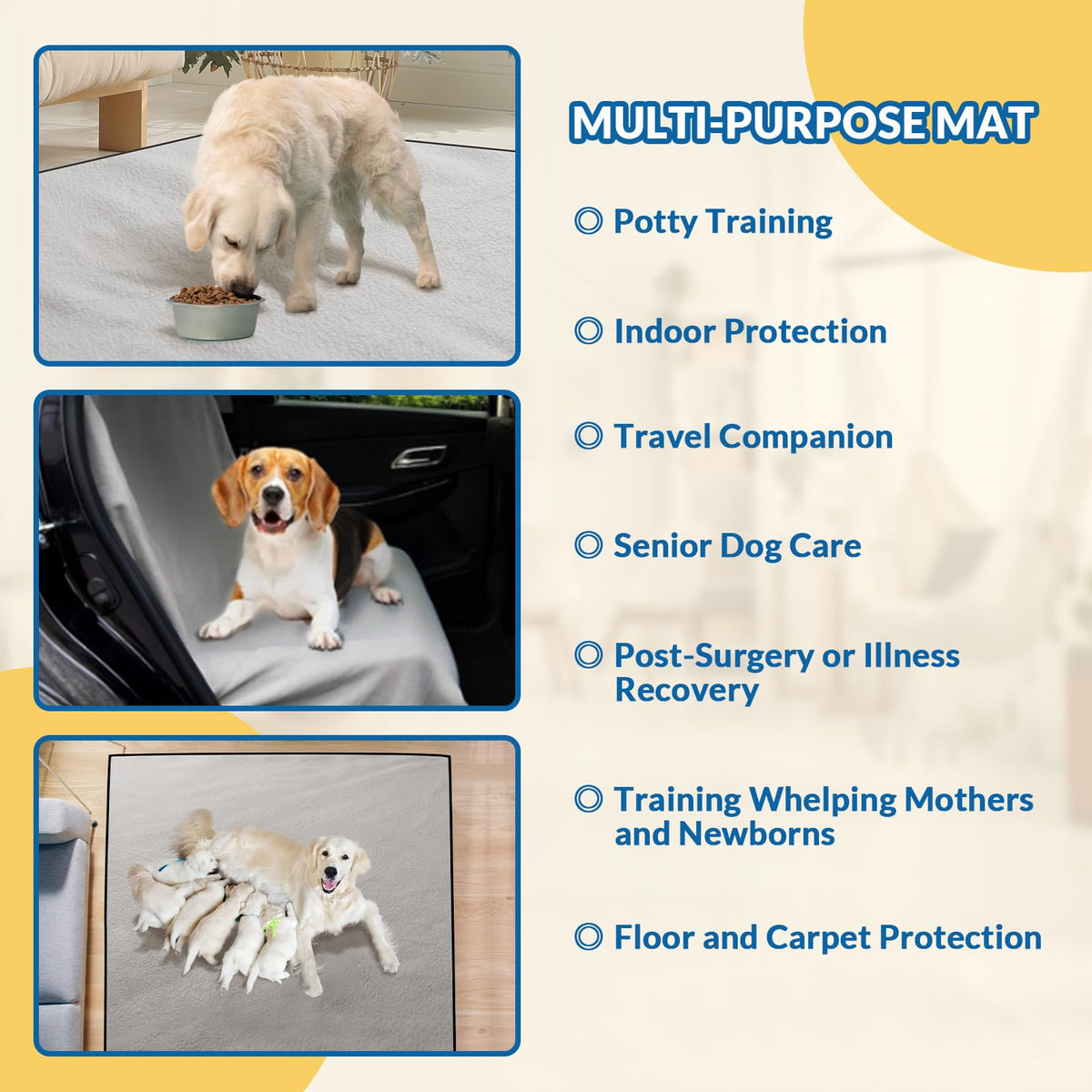 MULTI-PURPOSE MAT

◎ Potty Training

◎ Indoor Protection

◎ Travel Companion

◎ Senior Dog Care

◎ Post-Surgery or Illness Recovery

◎ Training Whelping Mothers and Newborns

◎ Floor and Carpet Protection