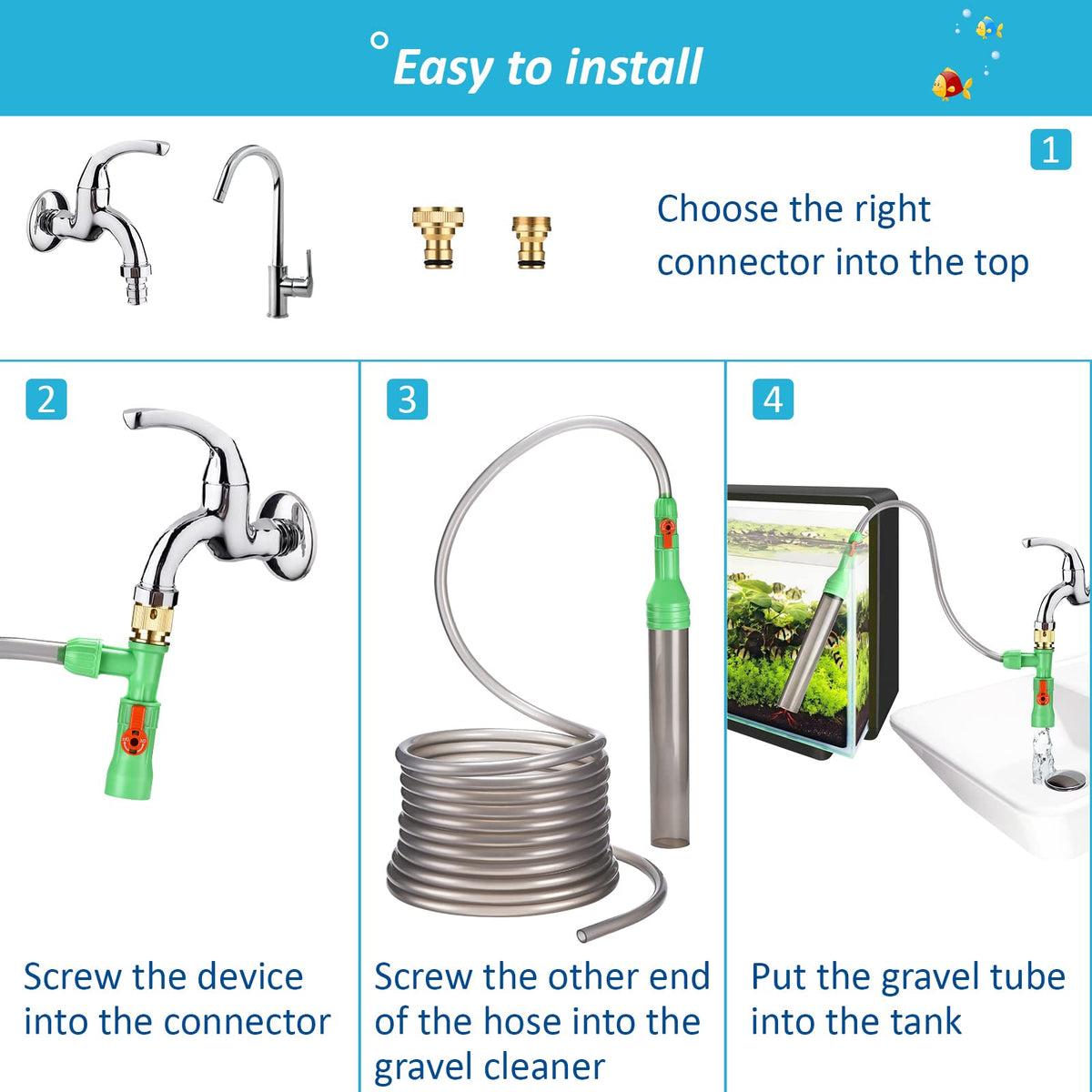 Easy to install

1

Choose the right connector into the top

2

Screw the device into the connector

3

Screw the other end of the hose into the gravel cleaner

4

Put the gravel tube into the tank