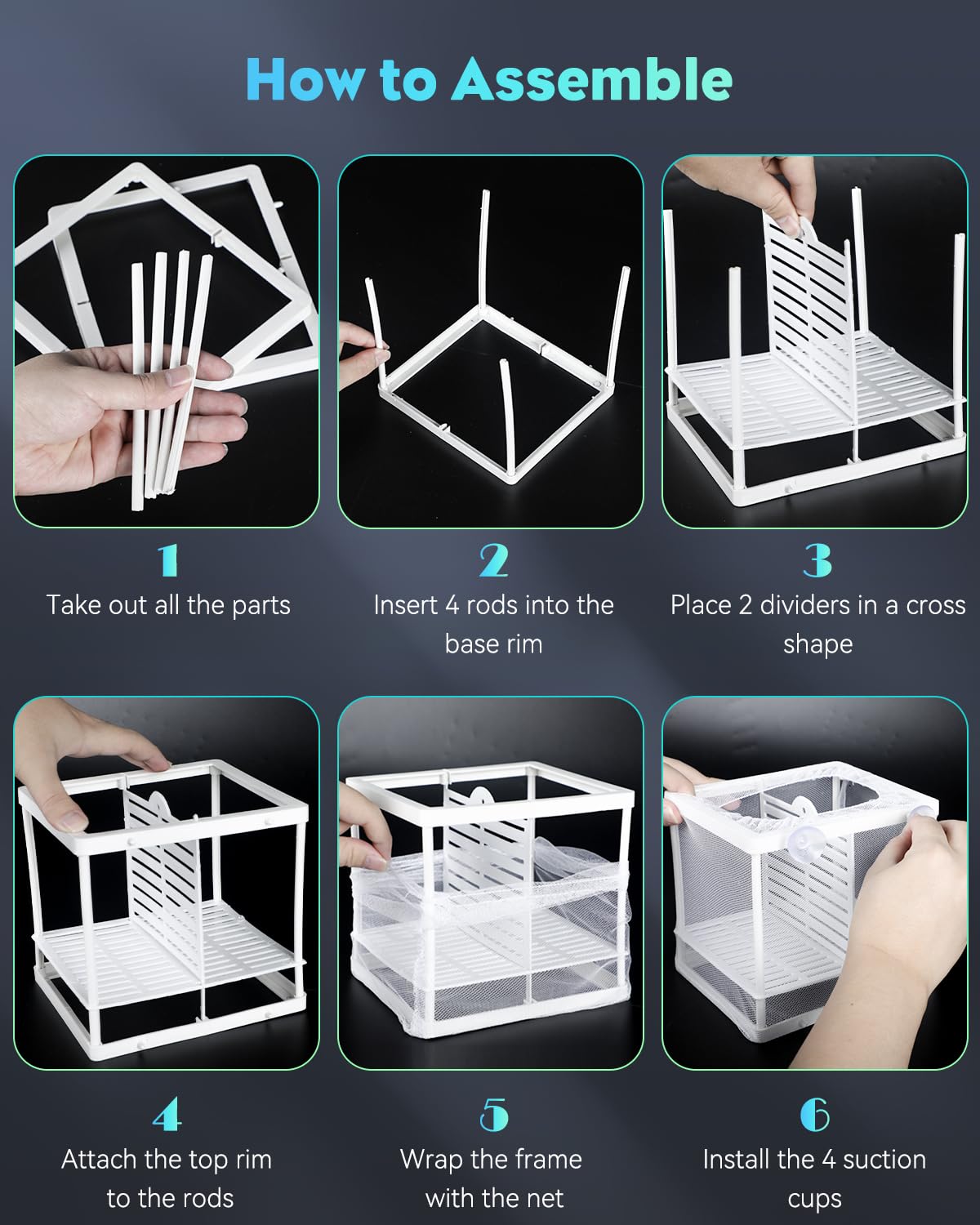 How to Assemble

1
Take out all the parts

2
Insert 4 rods into the base rim

3
Place 2 dividers in a cross shape

4
Attach the top rim to the rods

5
Wrap the frame with the net

6
Install the 4 suction cups