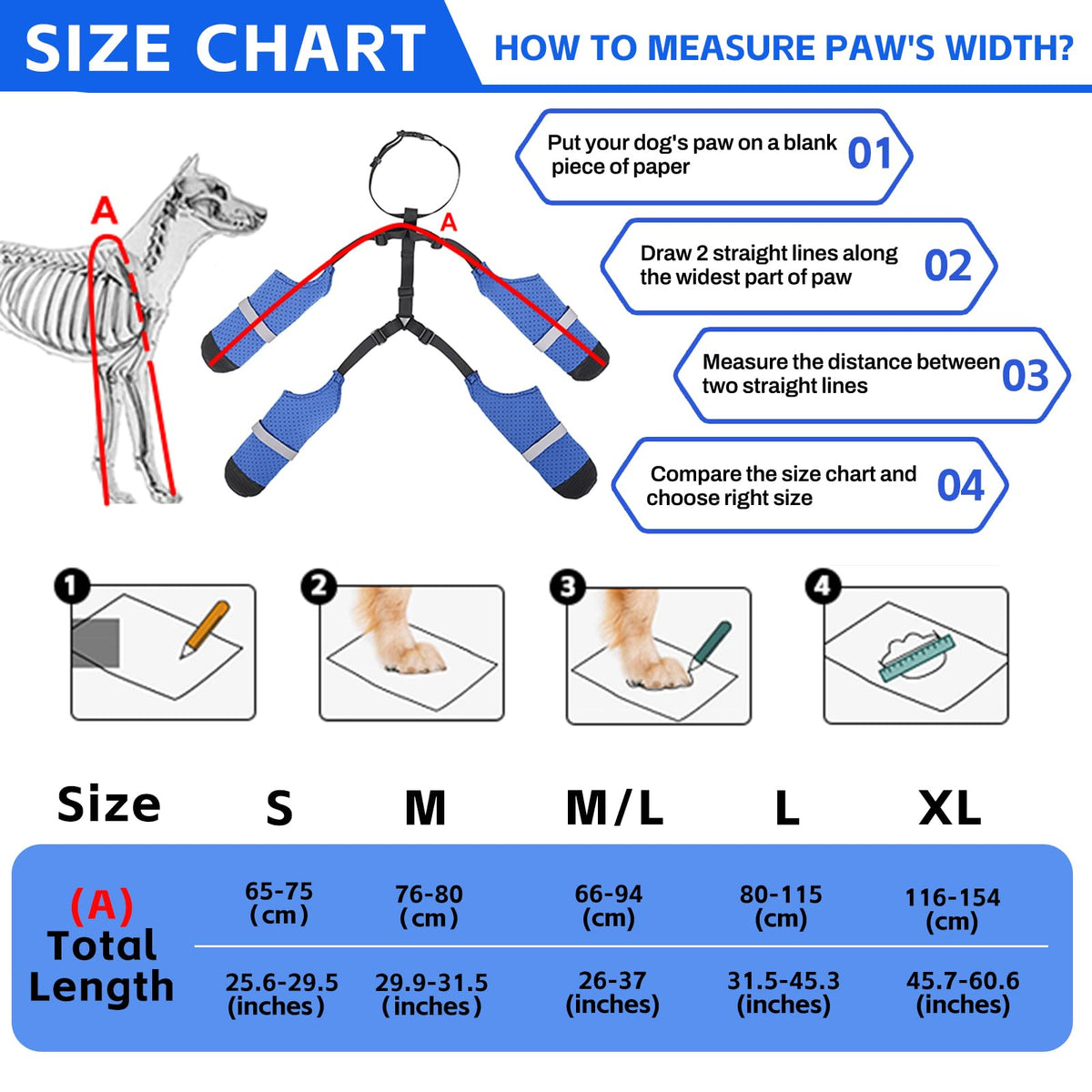 SIZE CHART

HOW TO MEASURE PAW'S WIDTH?

A

A

Put your dog's paw on a blank piece of paper 01

Draw 2 straight lines along the widest part of paw 02

Measure the distance between two straight lines 03

Compare the size chart and choose right size 04

1 2 3 4

| Size | S | M | M/L | L | XL |
|---|---|---|---|---|---|
| (A) Total Length | 65-75 (cm) | 76-80 (cm) | 66-94 (cm) | 80-115 (cm) | 116-154 (cm) |
| | 25.6-29.5 (inches) | 29.9-31.5 (inches) | 26-37 (inches) | 31.5-45.3 (inches) | 45.7-60.6 (inches) |