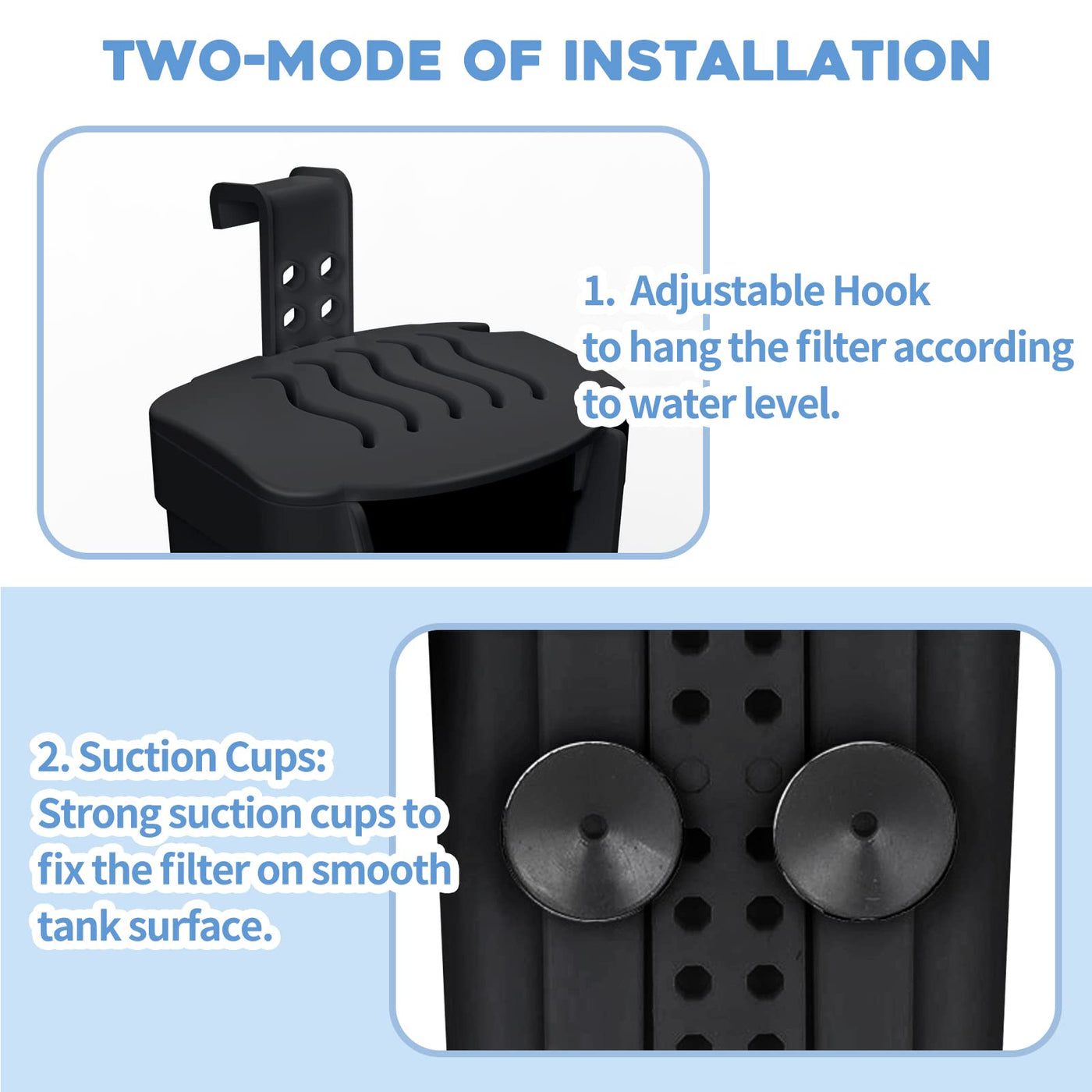 TWO-MODE OF INSTALLATION

1. Adjustable Hook
to hang the filter according to water level.

2. Suction Cups:
Strong suction cups to fix the filter on smooth tank surface.