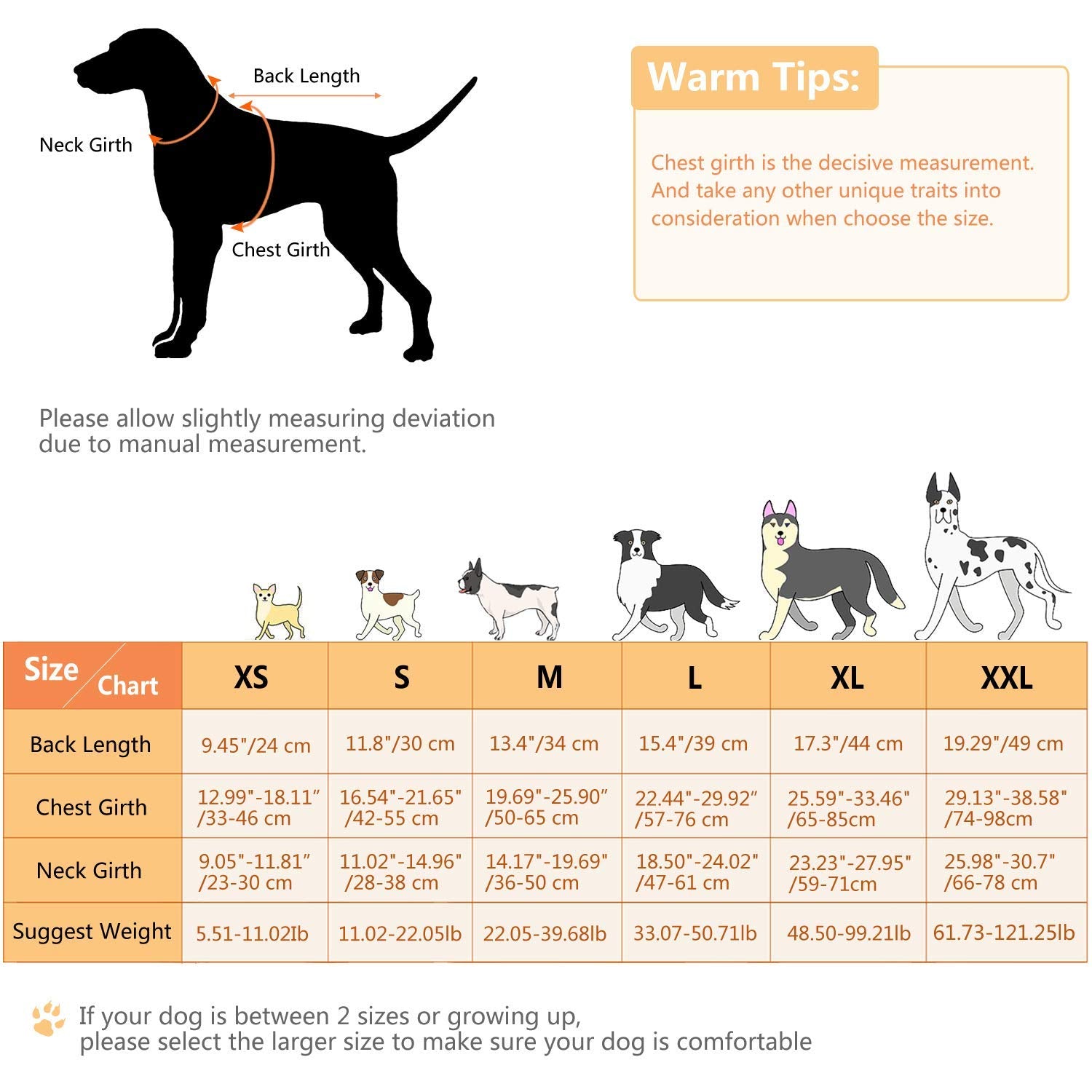 Back Length

Neck Girth

Chest Girth

Warm Tips:

Chest girth is the decisive measurement. And take any other unique traits into consideration when choose the size.

Please allow slightly measuring deviation due to manual measurement.

| Size Chart | XS | S | M | L | XL | XXL |
|---|---|---|---|---|---|---|
| Back Length | 9.45"/24 cm | 11.8"/30 cm | 13.4"/34 cm | 15.4"/39 cm | 17.3"/44 cm | 19.29"/49 cm |
| Chest Girth | 12.99"-18.11" /33-46 cm | 16.54"-21.65" /42-55 cm | 19.69"-25.90" /50-65 cm | 22.44"-29.92" /57-76 cm | 25.59"-33.46" /65-85cm | 29.13"-38.58" /74-98cm |
| Neck Girth | 9.05"-11.81" /23-30 cm | 11.02"-14.96" /28-38 cm | 14.17"-19.69" /36-50 cm | 18.50"-24.02" /47-61 cm | 23.23"-27.95" /59-71cm | 25.98"-30.7" /66-78 cm |
| Suggest Weight | 5.51-11.02Ib | 11.02-22.05lb | 22.05-39.68lb | 33.07-50.71lb | 48.50-99.21lb | 61.73-121.25lb |

If your dog is between 2 sizes or growing up, please select the larger size to make sure your dog is comfortable