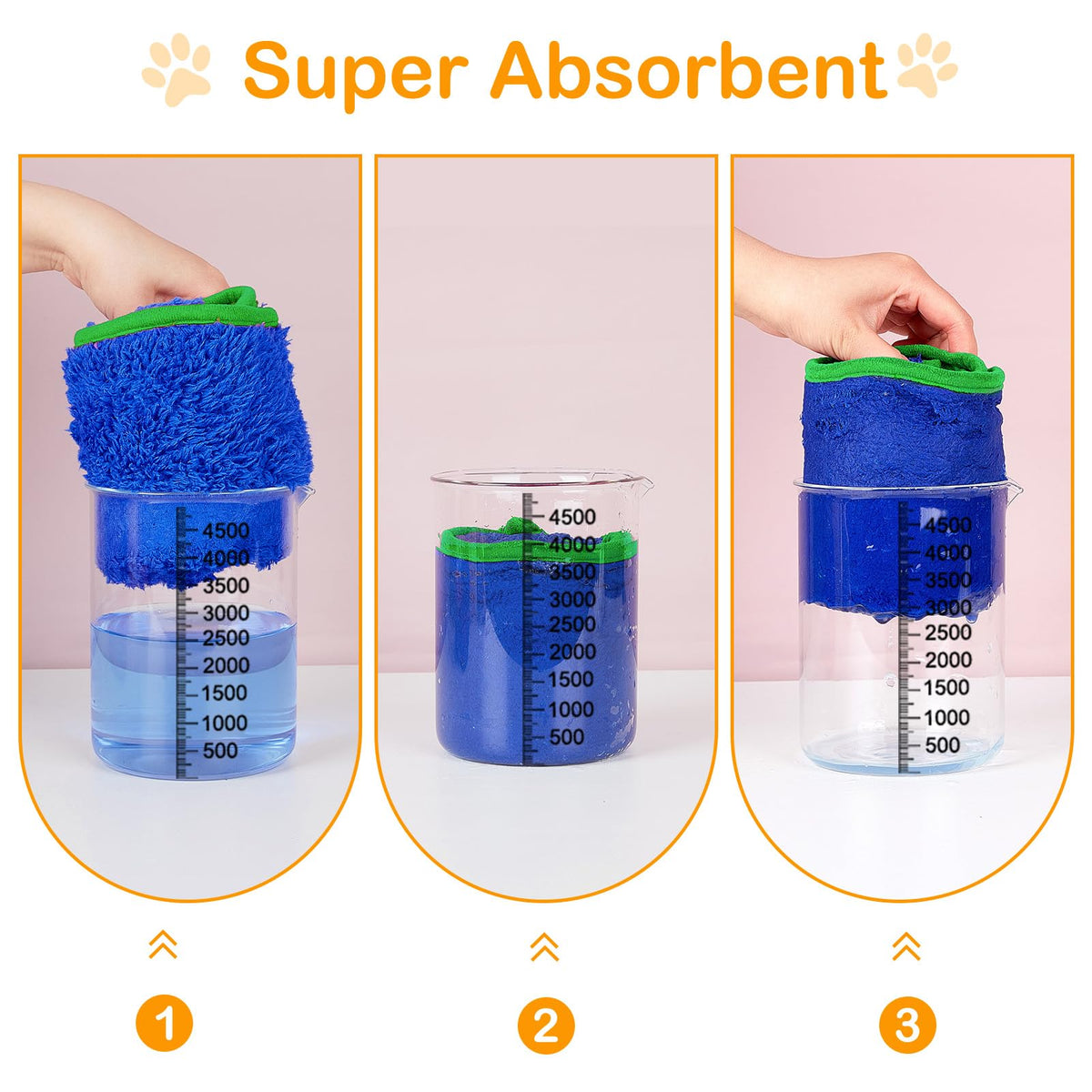 Super Absorbent

4500
4000
3500
3000
2500
2000
1500
1000
500

4500
4000
3500
3000
2500
2000
1500
1000
500

4500
4000
3500
3000
2500
2000
1500
1000
500

1

2

3