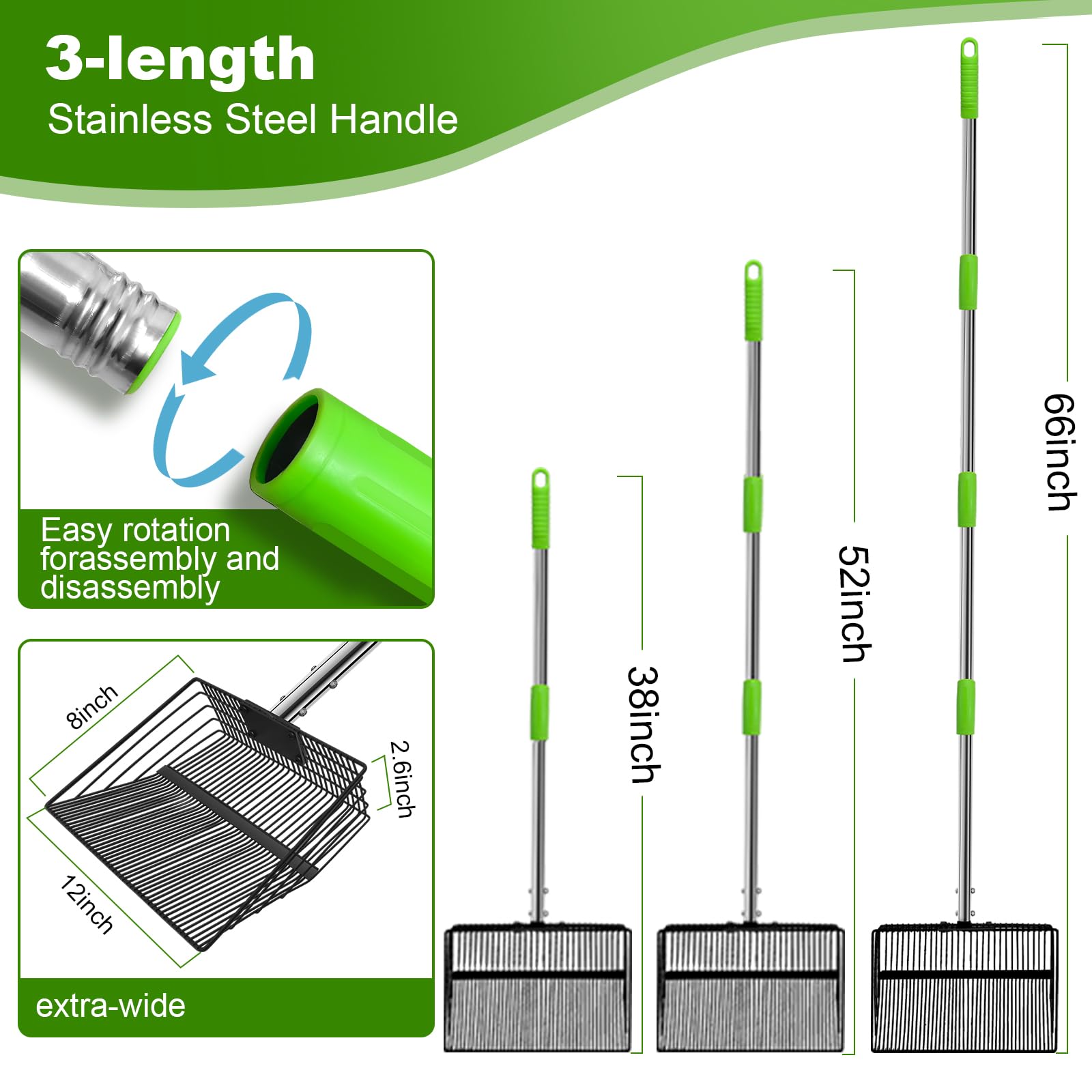 3-length
Stainless Steel Handle

Easy rotation forassembly and disassembly

8inch
2.6inch
12inch

extra-wide

38inch
52inch
66inch