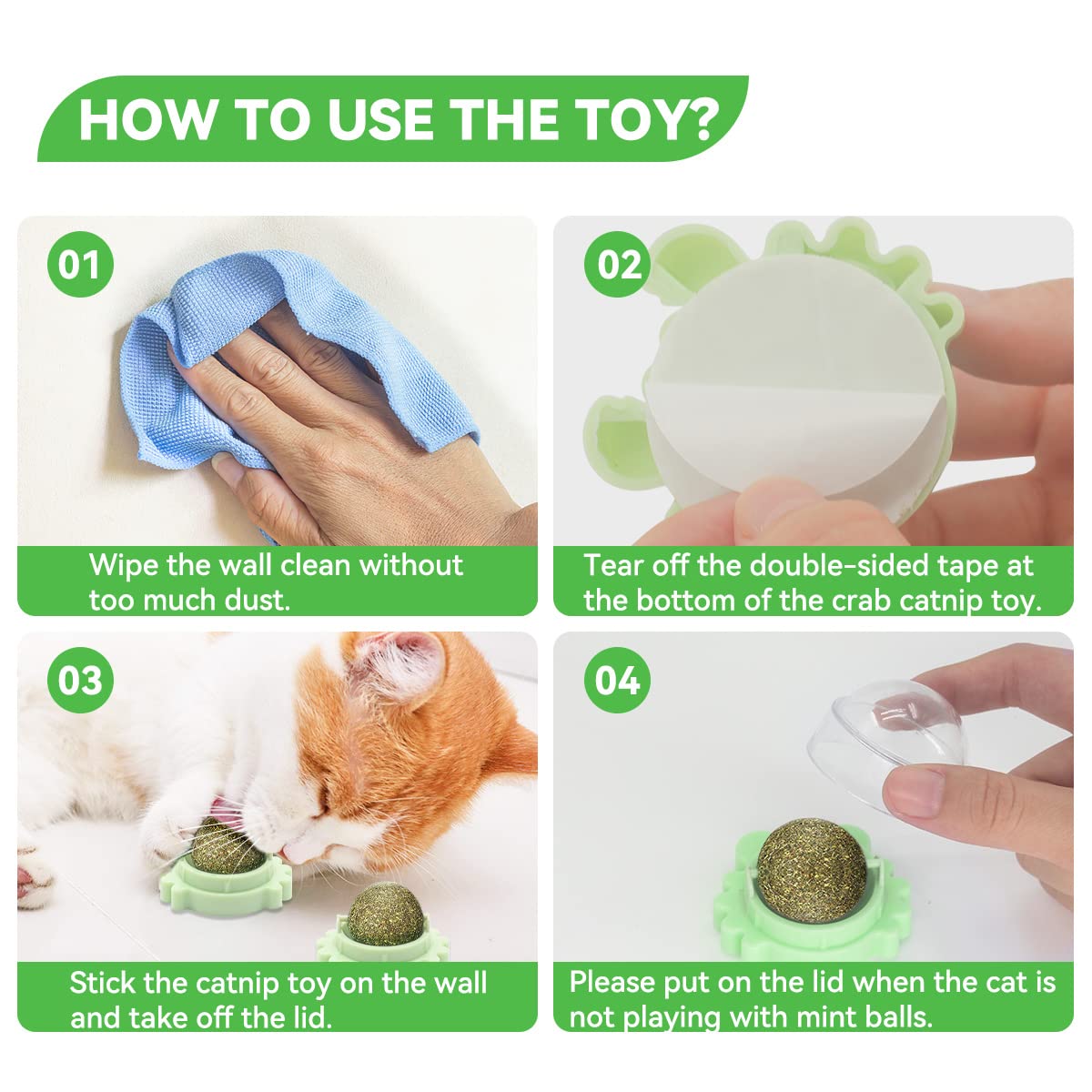 HOW TO USE THE TOY?

01
Wipe the wall clean without too much dust.

02
Tear off the double-sided tape at the bottom of the crab catnip toy.

03
Stick the catnip toy on the wall and take off the lid.

04
Please put on the lid when the cat is not playing with mint balls.