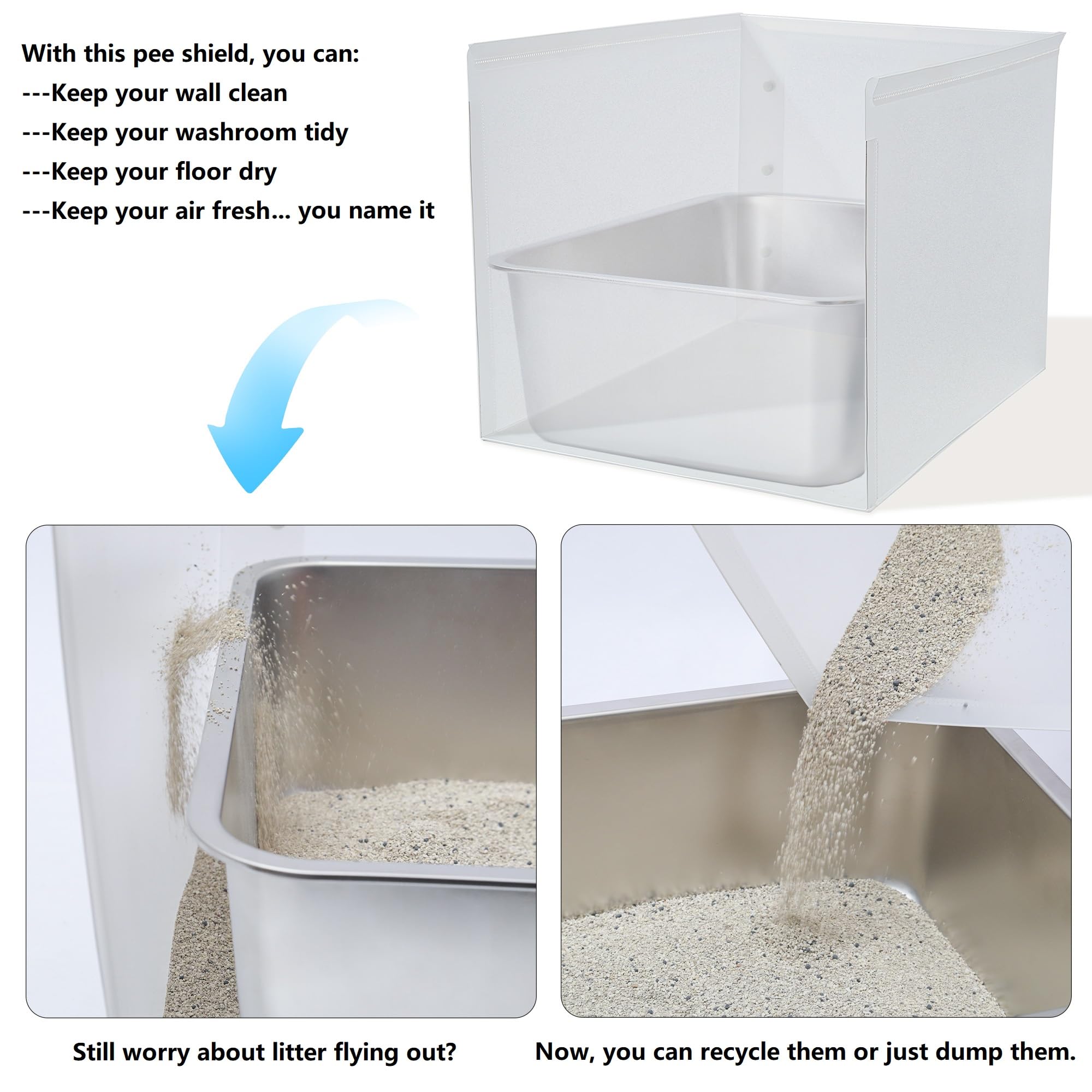 With this pee shield, you can:
---Keep your wall clean
---Keep your washroom tidy
---Keep your floor dry
---Keep your air fresh... you name it

Still worry about litter flying out?

Now, you can recycle them or just dump them.