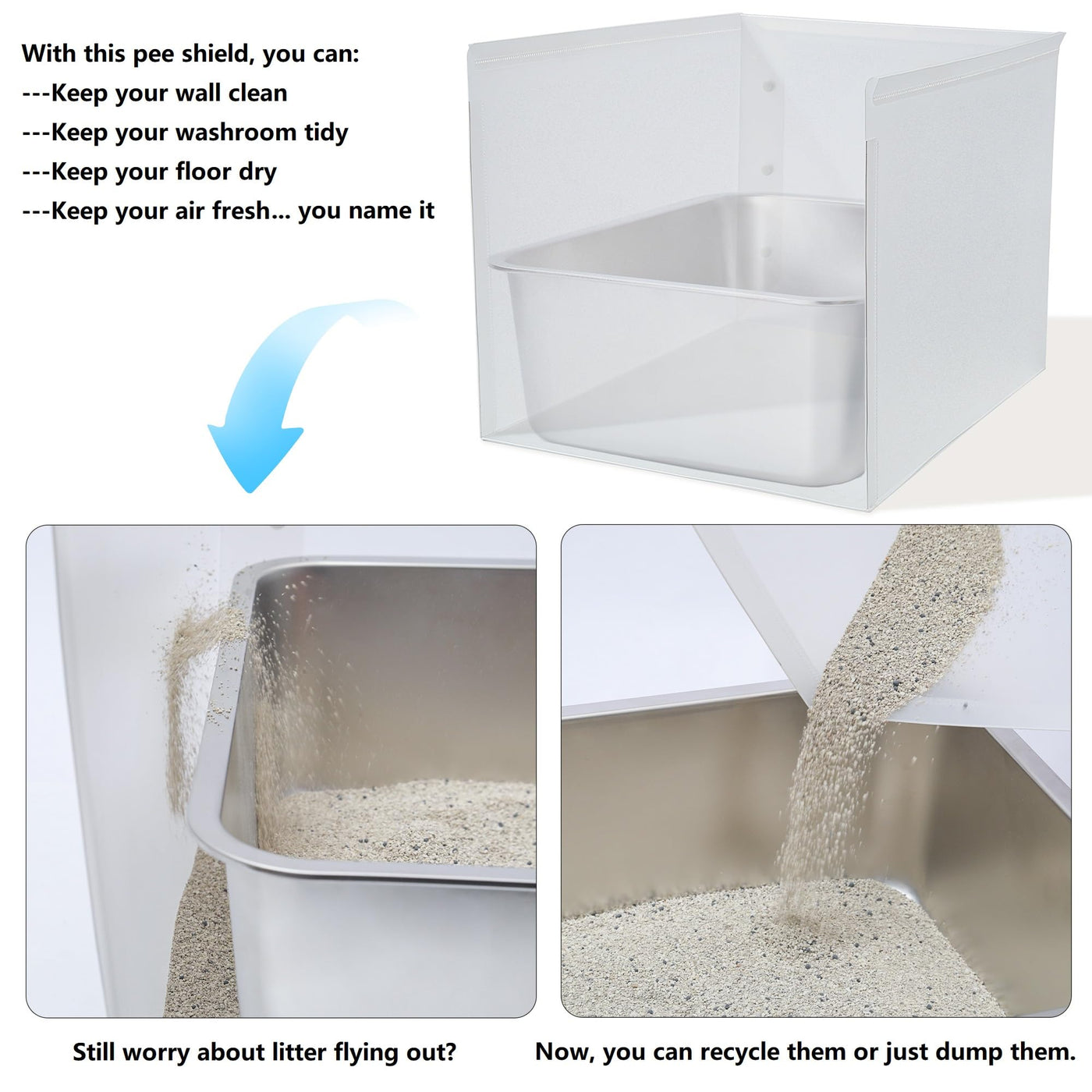 With this pee shield, you can:
---Keep your wall clean
---Keep your washroom tidy
---Keep your floor dry
---Keep your air fresh... you name it

Still worry about litter flying out?

Now, you can recycle them or just dump them.